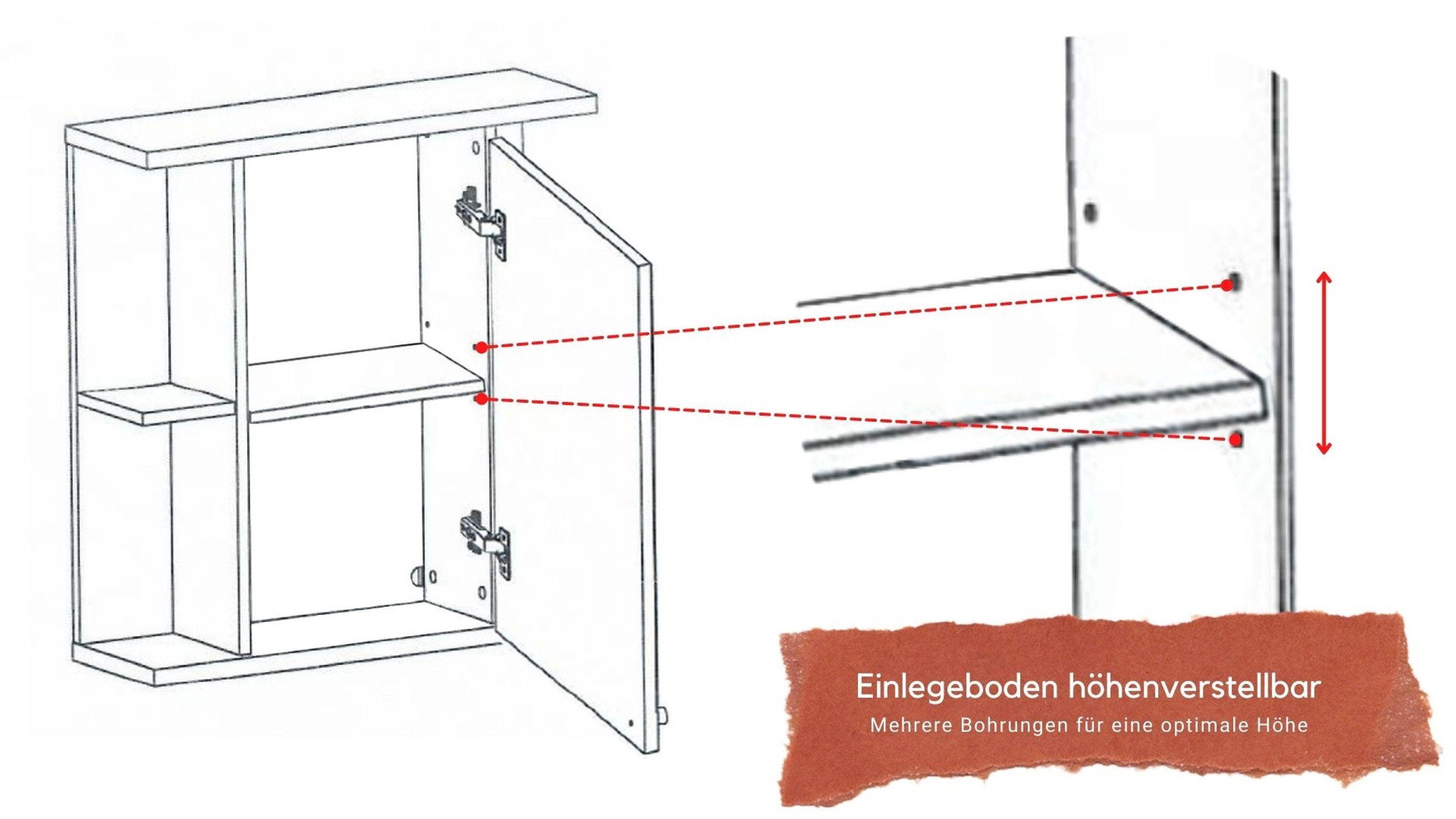 Einlegeboden höhenverstellbar
Mehrere Bohrungen für eine optimale Höhe