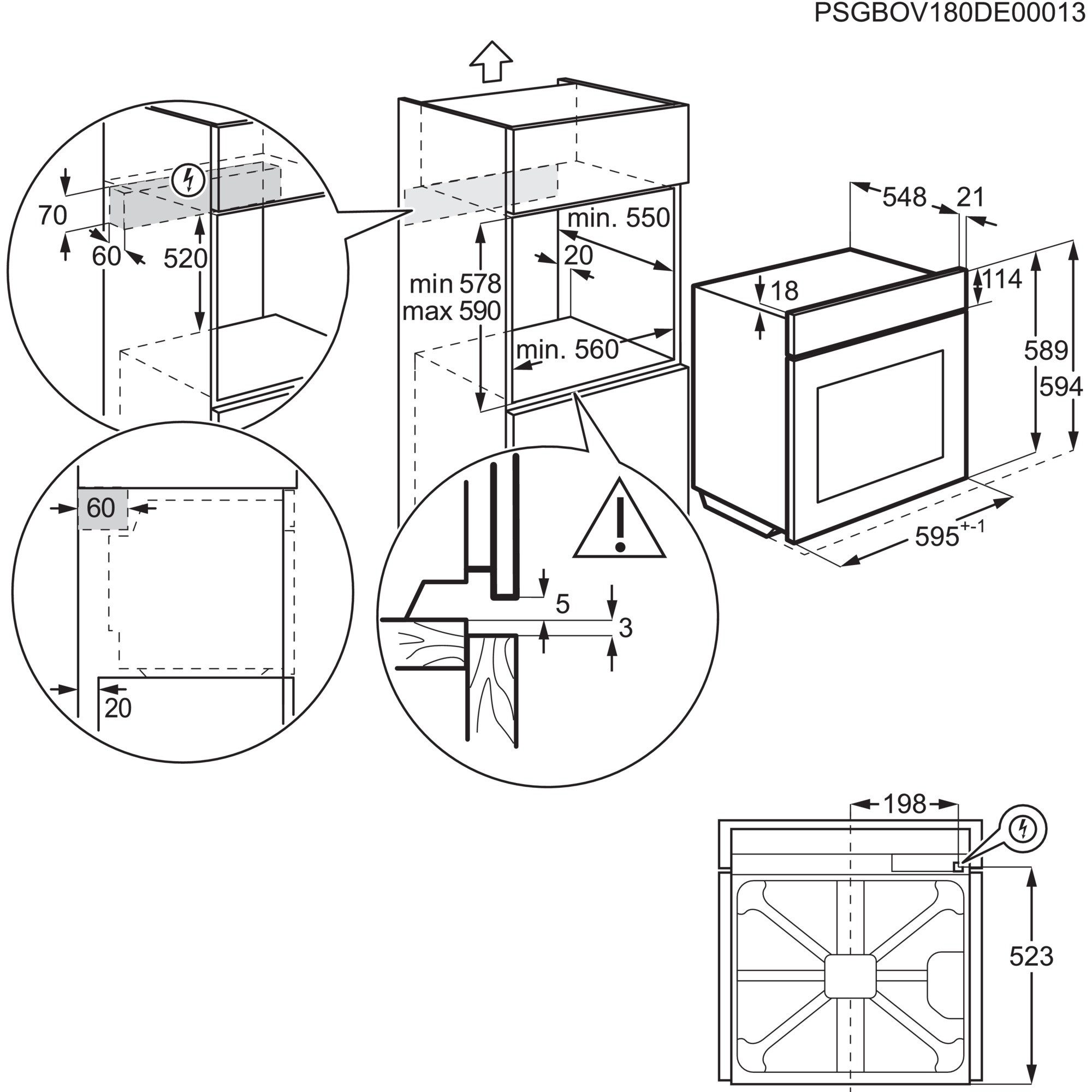 PSGBOV180DE00013

70
60
520

min. 550
20
min 578
max 590
min. 560

548
21
114
18
589
594
$595^{+-1}$

60
20

5
3

198
523