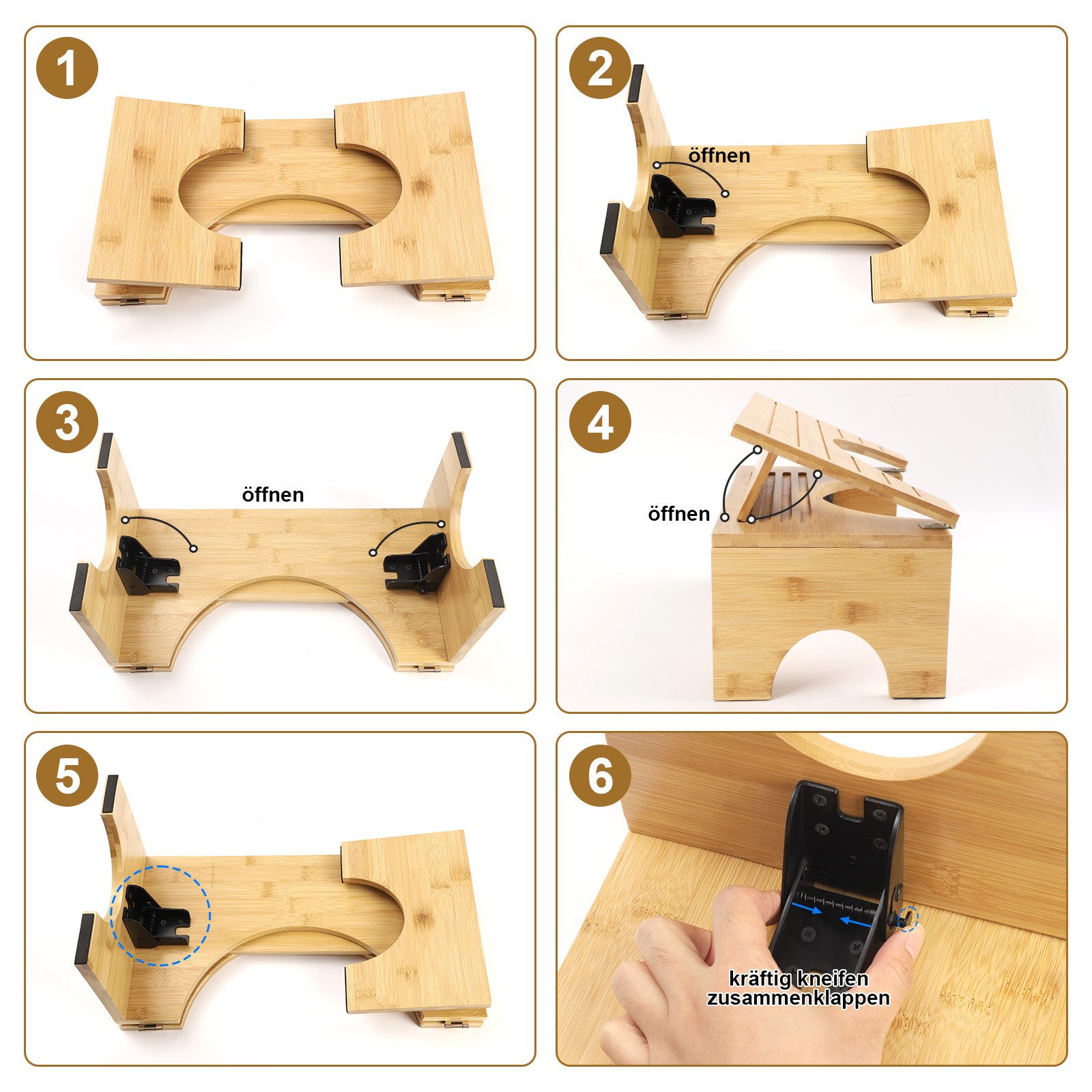 1

2

öffnen

3

öffnen

4

öffnen

5

6

kräftig kneifen
zusammenklappen