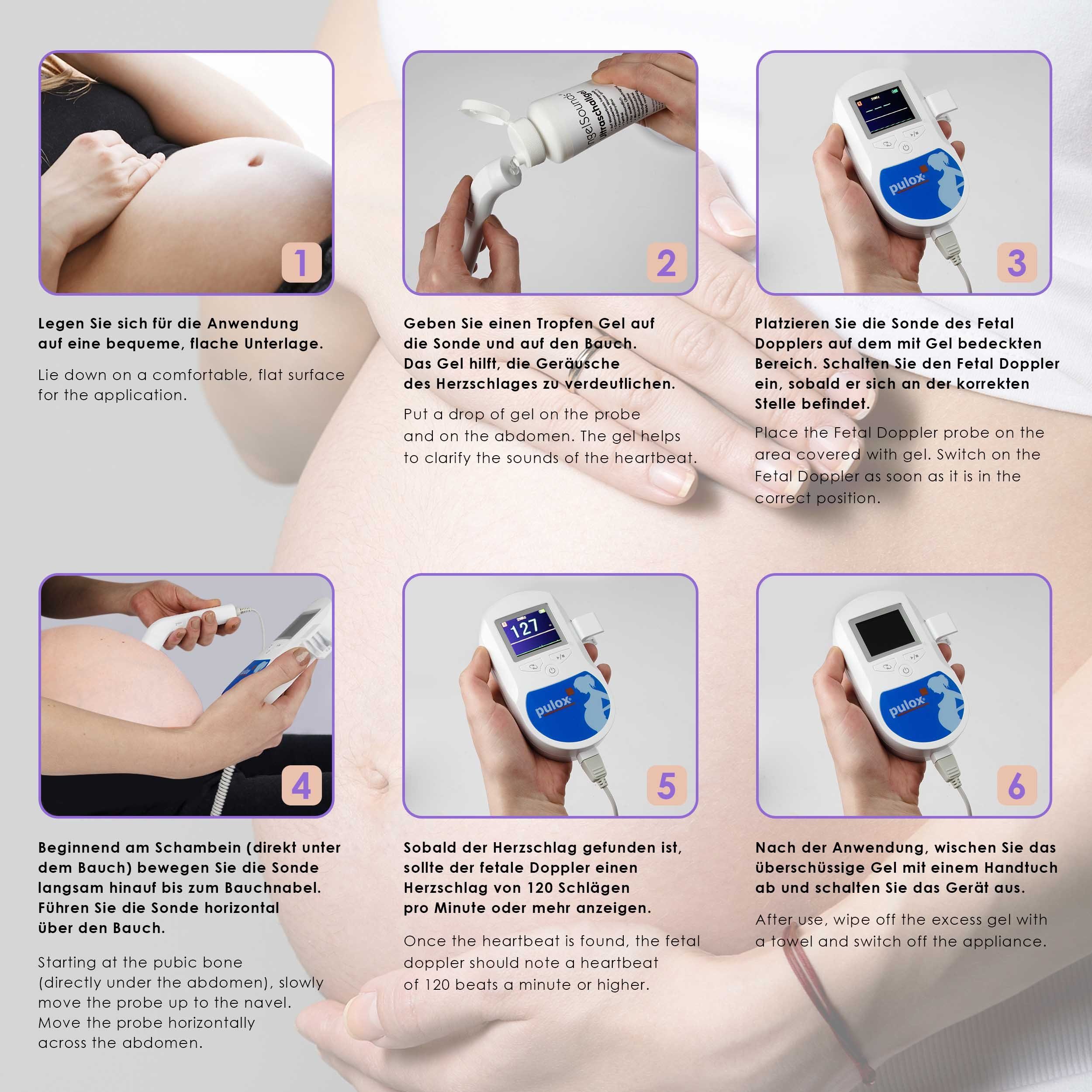 1

Legen Sie sich für die Anwendung auf eine bequeme, flache Unterlage.

Lie down on a comfortable, flat surface for the application.

ngelSounds Ultraschallgel

2

Geben Sie einen Tropfen Gel auf die Sonde und auf den Bauch. Das Gel hilft, die Geräusche des Herzschlages zu verdeutlichen.

Put a drop of gel on the probe and on the abdomen. The gel helps to clarify the sounds of the heartbeat.

pulox

3

Platzieren Sie die Sonde des Fetal Dopplers auf dem mit Gel bedeckten Bereich. Schalten Sie den Fetal Doppler ein, sobald er sich an der korrekten Stelle befindet.

Place the Fetal Doppler probe on the area covered with gel. Switch on the Fetal Doppler as soon as it is in the correct position.

4

Beginnend am Schambein (direkt unter dem Bauch) bewegen Sie die Sonde langsam hinauf bis zum Bauchnabel. Führen Sie die Sonde horizontal über den Bauch.

Starting at the pubic bone (directly under the abdomen), slowly move the probe up to the navel. Move the probe horizontally across the abdomen.

127

pulox

5

Sobald der Herzschlag gefunden ist, sollte der fetale Doppler einen Herzschlag von 120 Schlägen pro Minute oder mehr anzeigen.

Once the heartbeat is found, the fetal doppler should note a heartbeat of 120 beats a minute or higher.

pulox

6

Nach der Anwendung, wischen Sie das überschüssige Gel mit einem Handtuch ab und schalten Sie das Gerät aus.

After use, wipe off the excess gel with a towel and switch off the appliance.