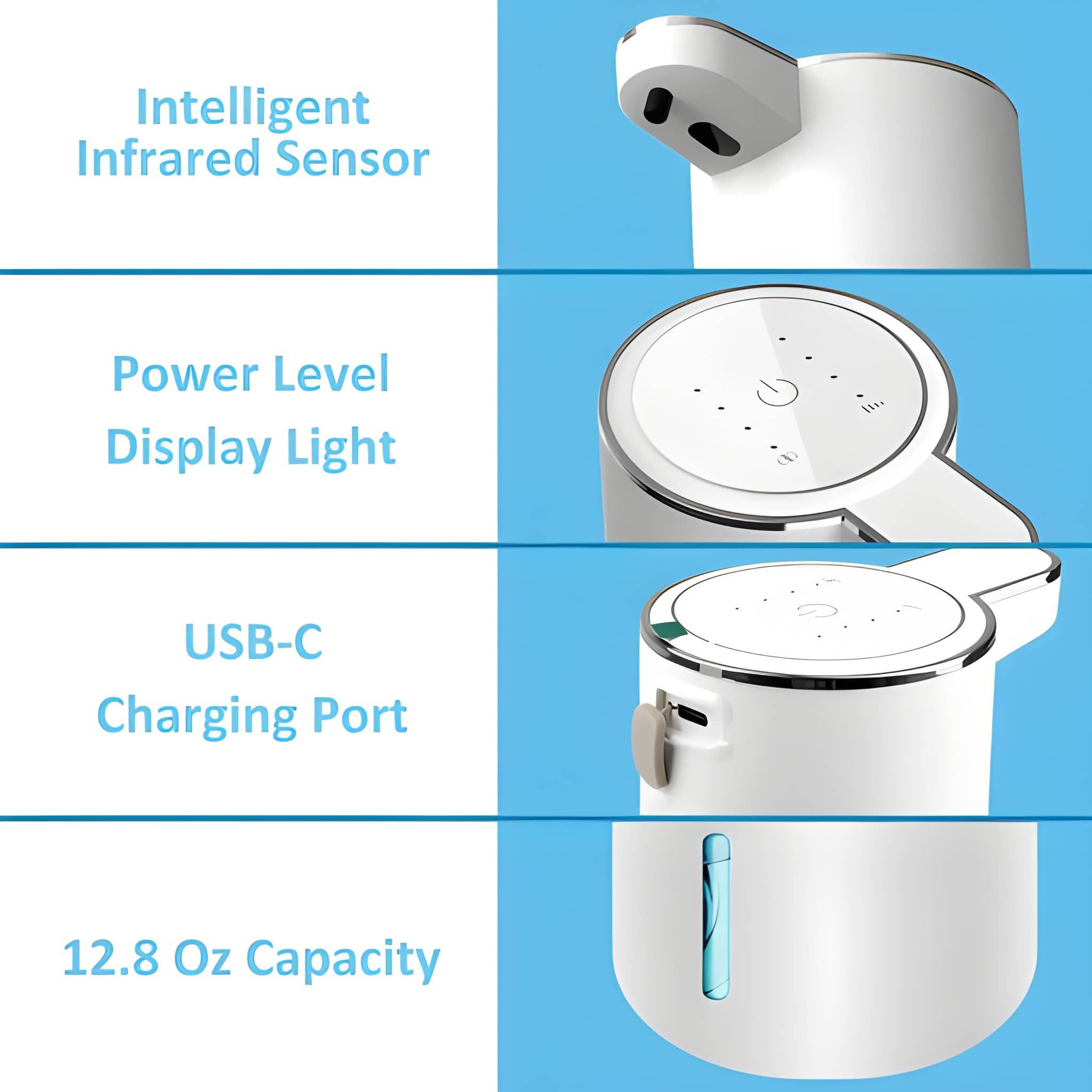 Intelligent Infrared Sensor

Power Level Display Light

USB-C Charging Port

12.8 Oz Capacity