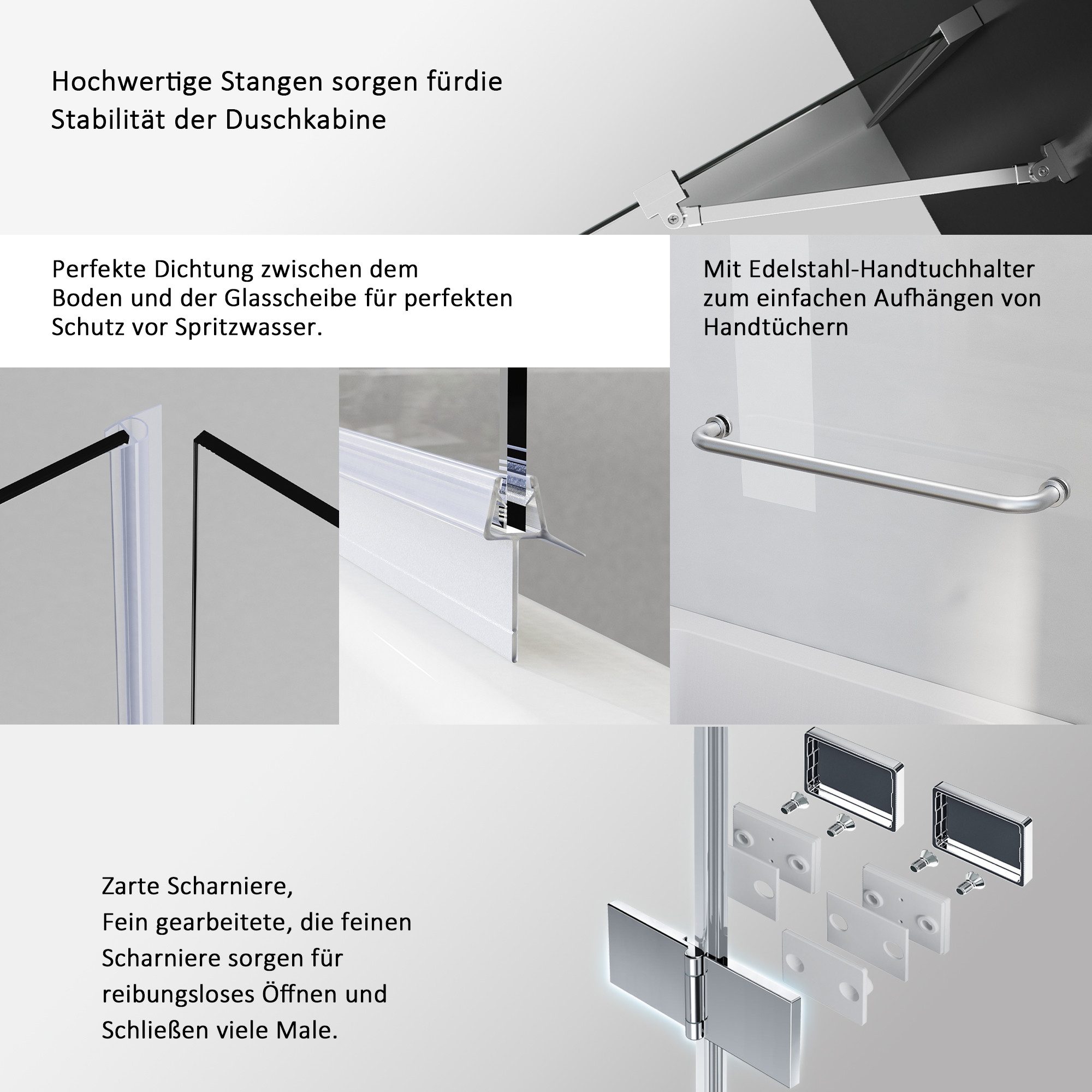 Hochwertige Stangen sorgen fürdie Stabilität der Duschkabine

Perfekte Dichtung zwischen dem Boden und der Glasscheibe für perfekten Schutz vor Spritzwasser.

Mit Edelstahl-Handtuchhalter zum einfachen Aufhängen von Handtüchern

Zarte Scharniere,
Fein gearbeitete, die feinen Scharniere sorgen für reibungsloses Öffnen und Schließen viele Male.