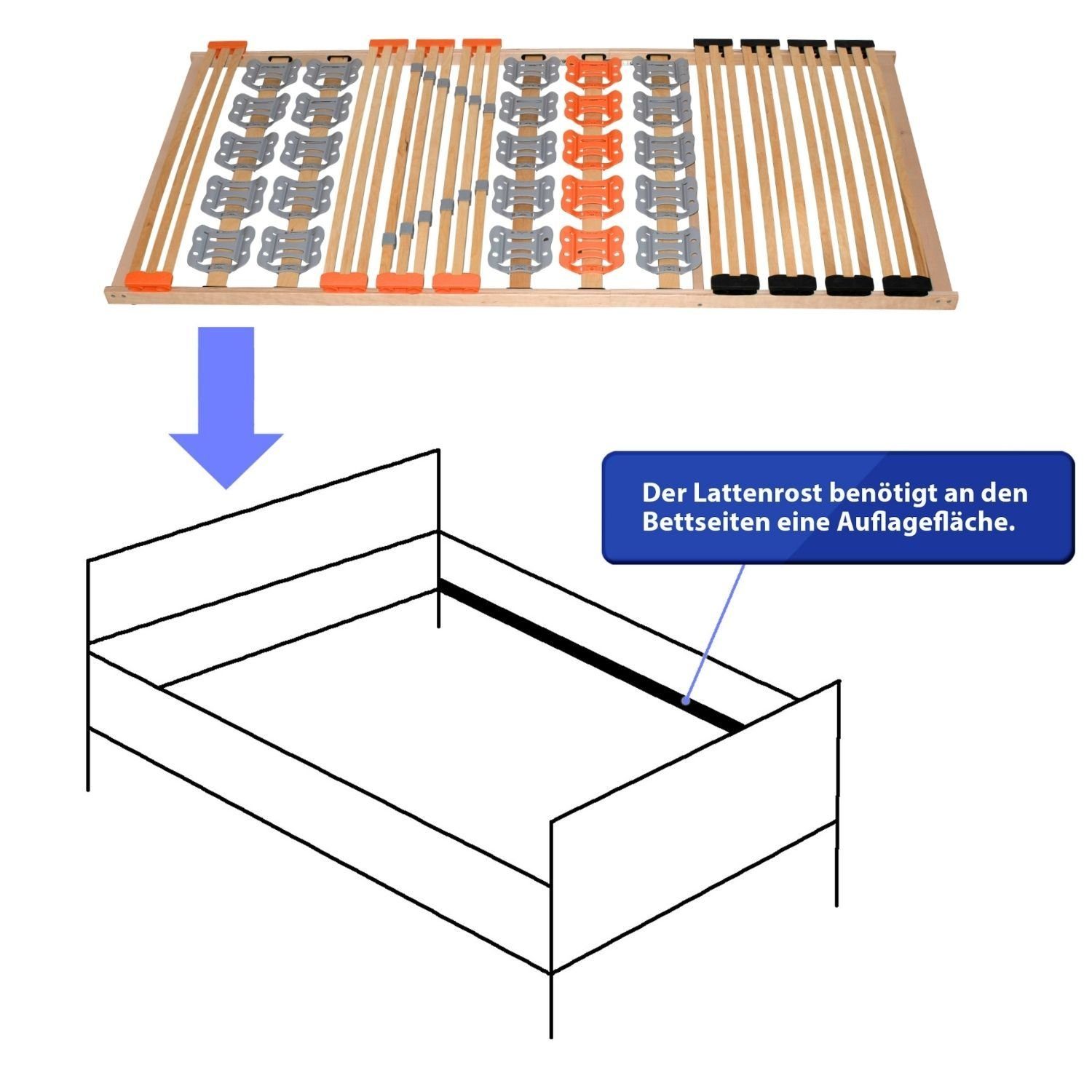 Der Lattenrost benötigt an den Bettseiten eine Auflagefläche.