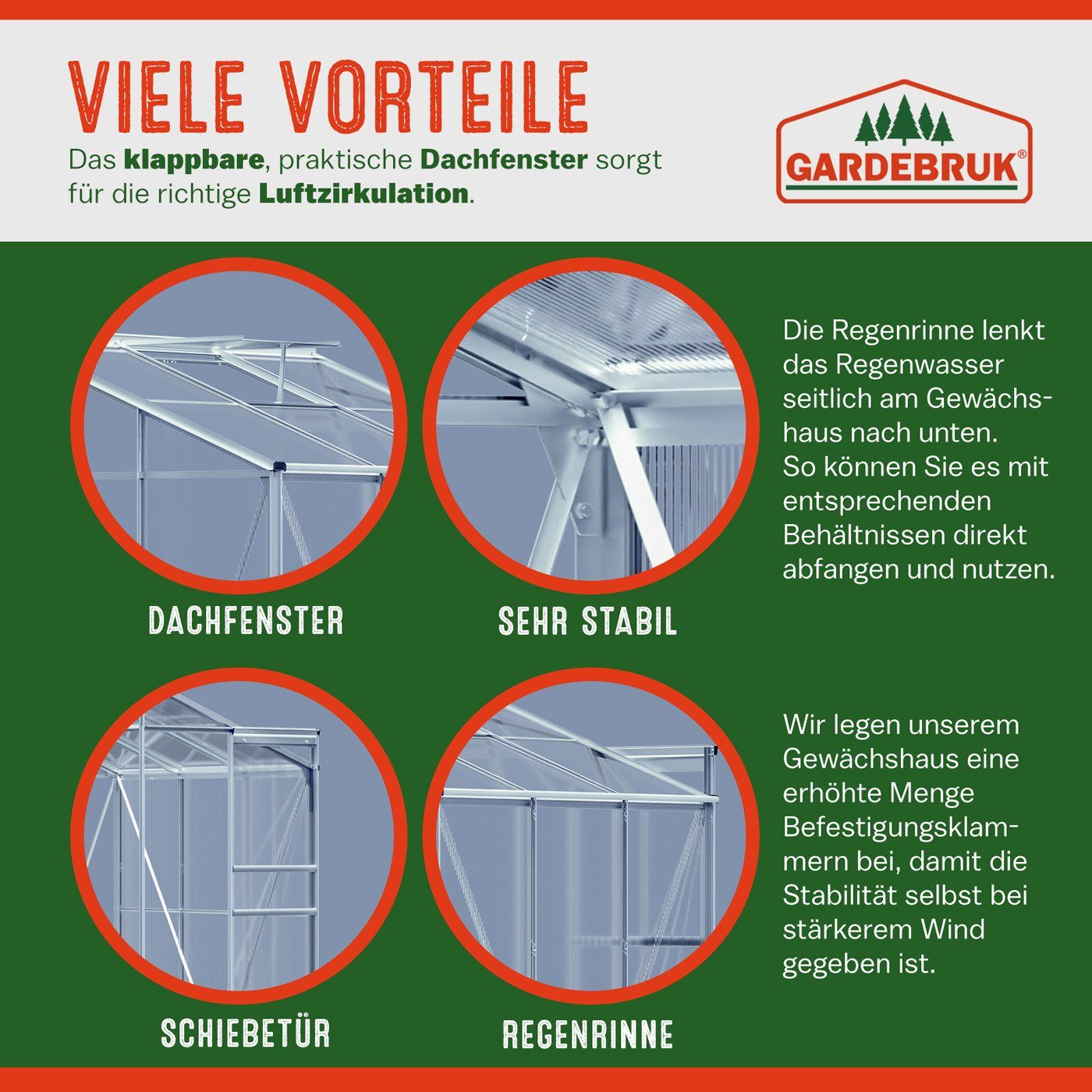 VIELE VORTEILE

Das klappbare, praktische Dachfenster sorgt für die richtige Luftzirkulation.

GARDEBRUK®

DACHFENSTER

SEHR STABIL

Die Regenrinne lenkt das Regenwasser seitlich am Gewächshaus nach unten. So können Sie es mit entsprechenden Behältnissen direkt abfangen und nutzen.

SCHIEBETÜR

REGENRINNE

Wir legen unserem Gewächshaus eine erhöhte Menge Befestigungsklammern bei, damit die Stabilität selbst bei stärkerem Wind gegeben ist.