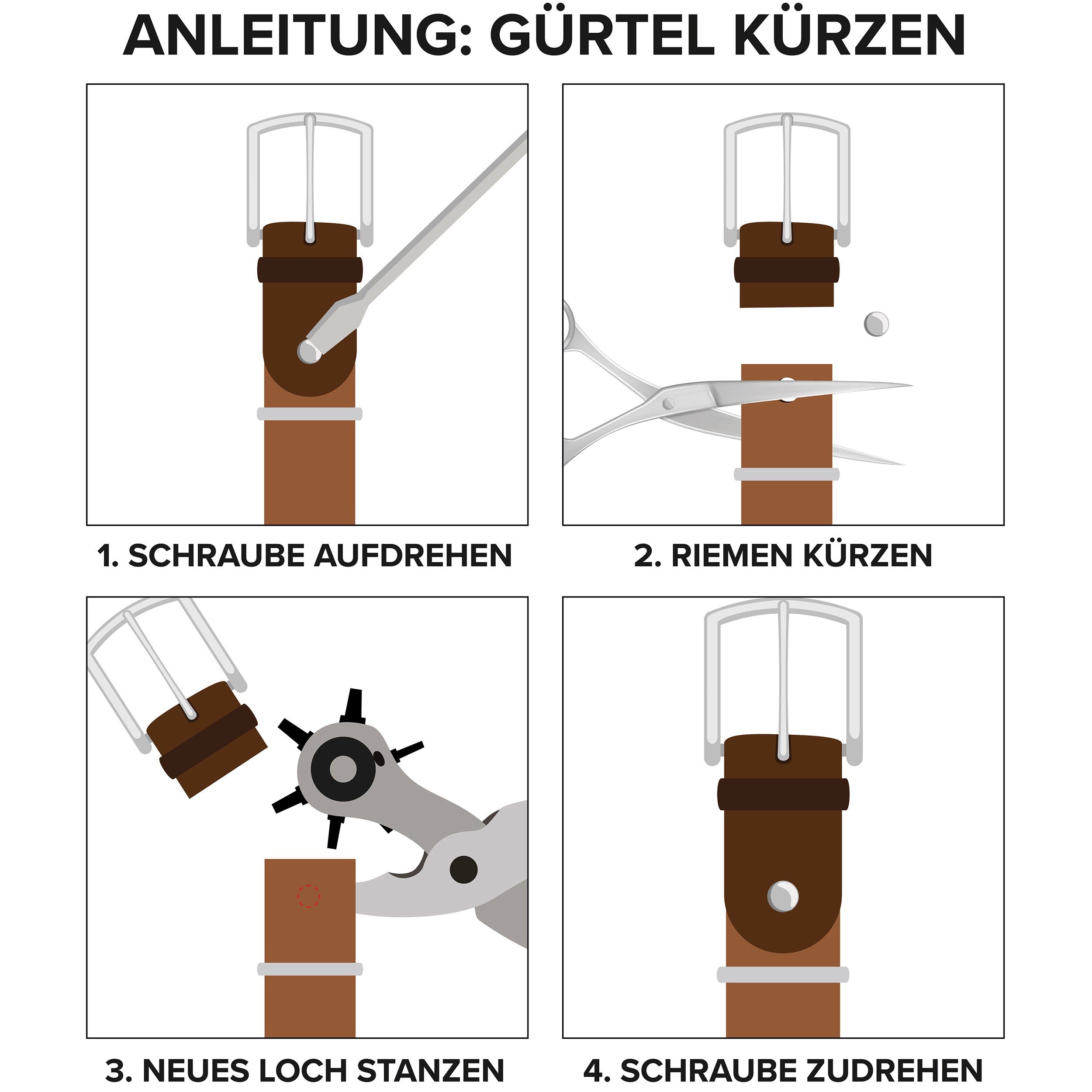 ANLEITUNG: GÜRTEL KÜRZEN

1. SCHRAUBE AUFDREHEN

2. RIEMEN KÜRZEN

3. NEUES LOCH STANZEN

4. SCHRAUBE ZUDREHEN