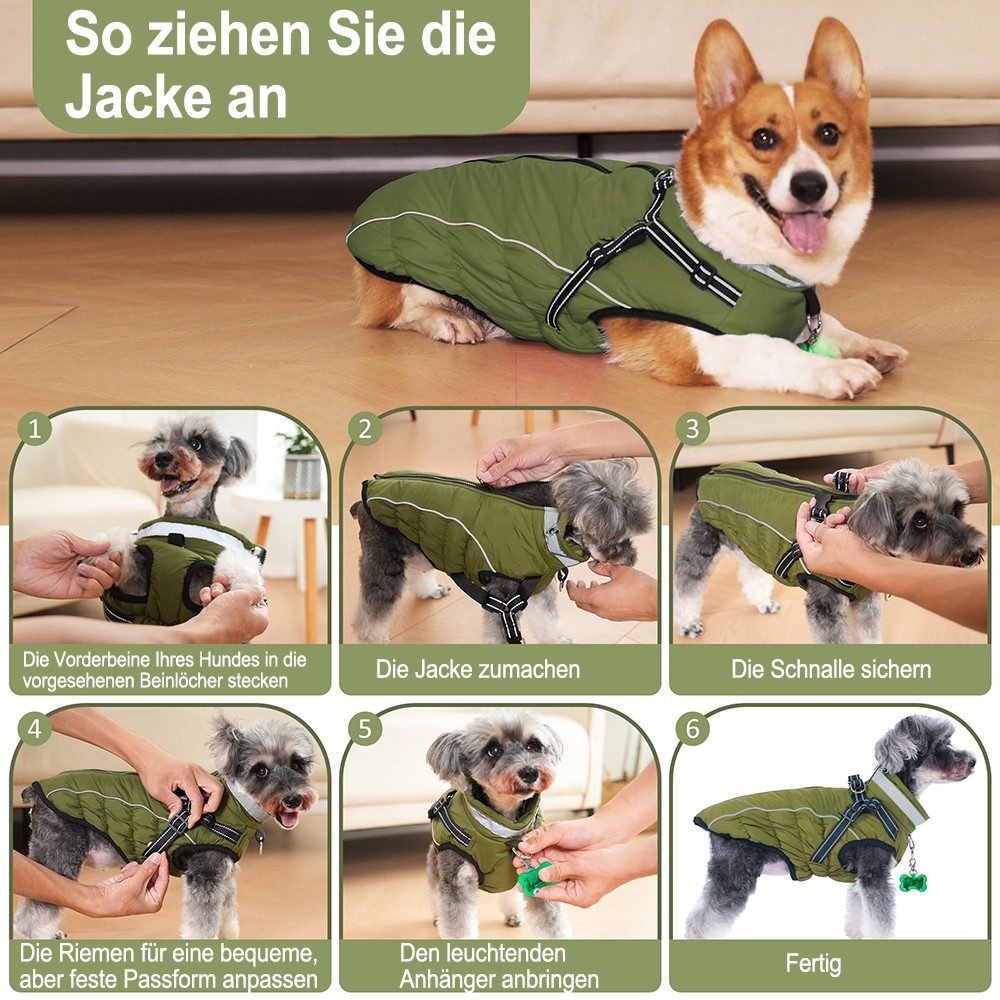 So ziehen Sie die Jacke an

1

Die Vorderbeine Ihres Hundes in die vorgesehenen Beinlöcher stecken

2

Die Jacke zumachen

3

Die Schnalle sichern

4

Die Riemen für eine bequeme, aber feste Passform anpassen

5

Den leuchtenden Anhänger anbringen

6

Fertig