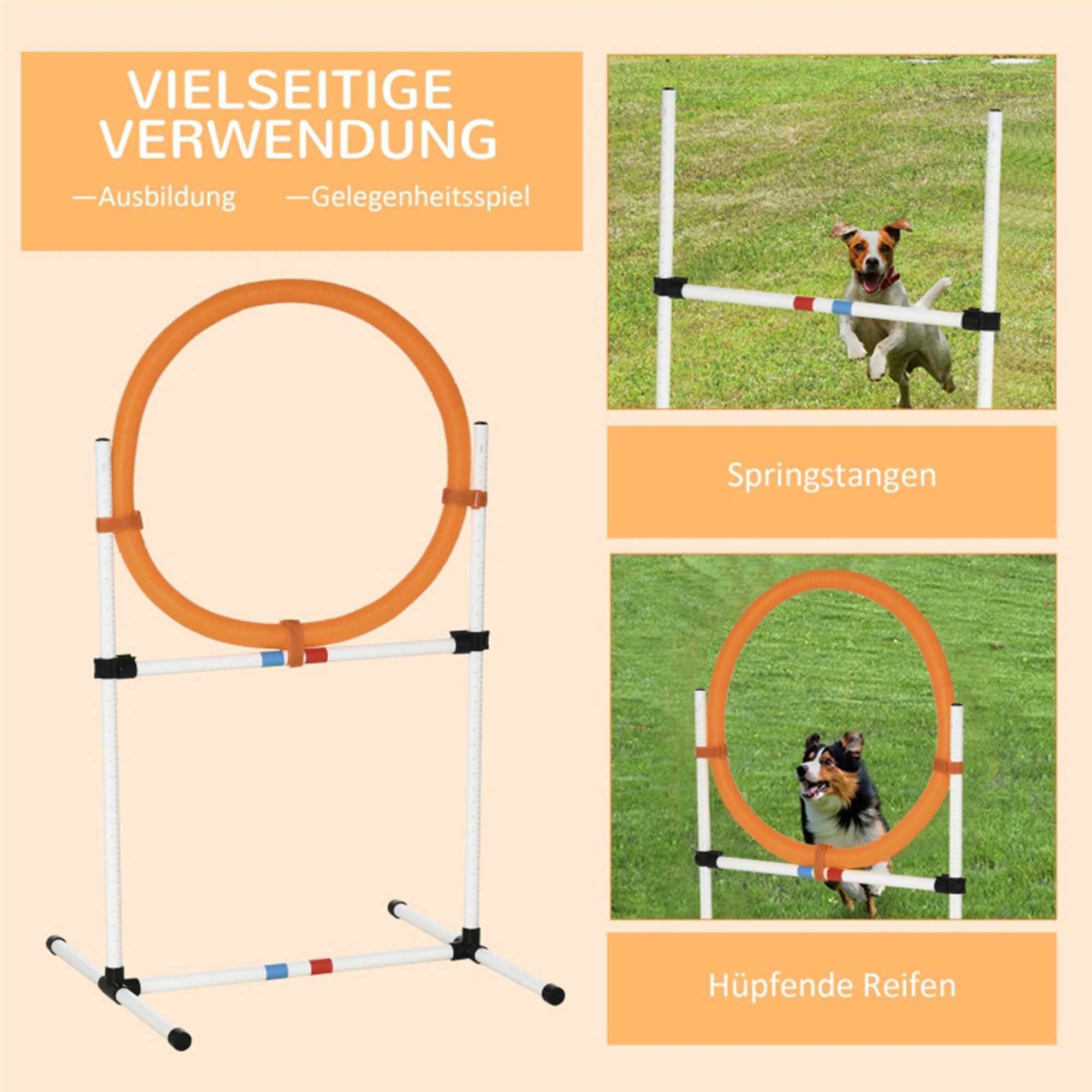 VIELSEITIGE VERWENDUNG

—Ausbildung —Gelegenheitsspiel

Springstangen

Hüpfende Reifen