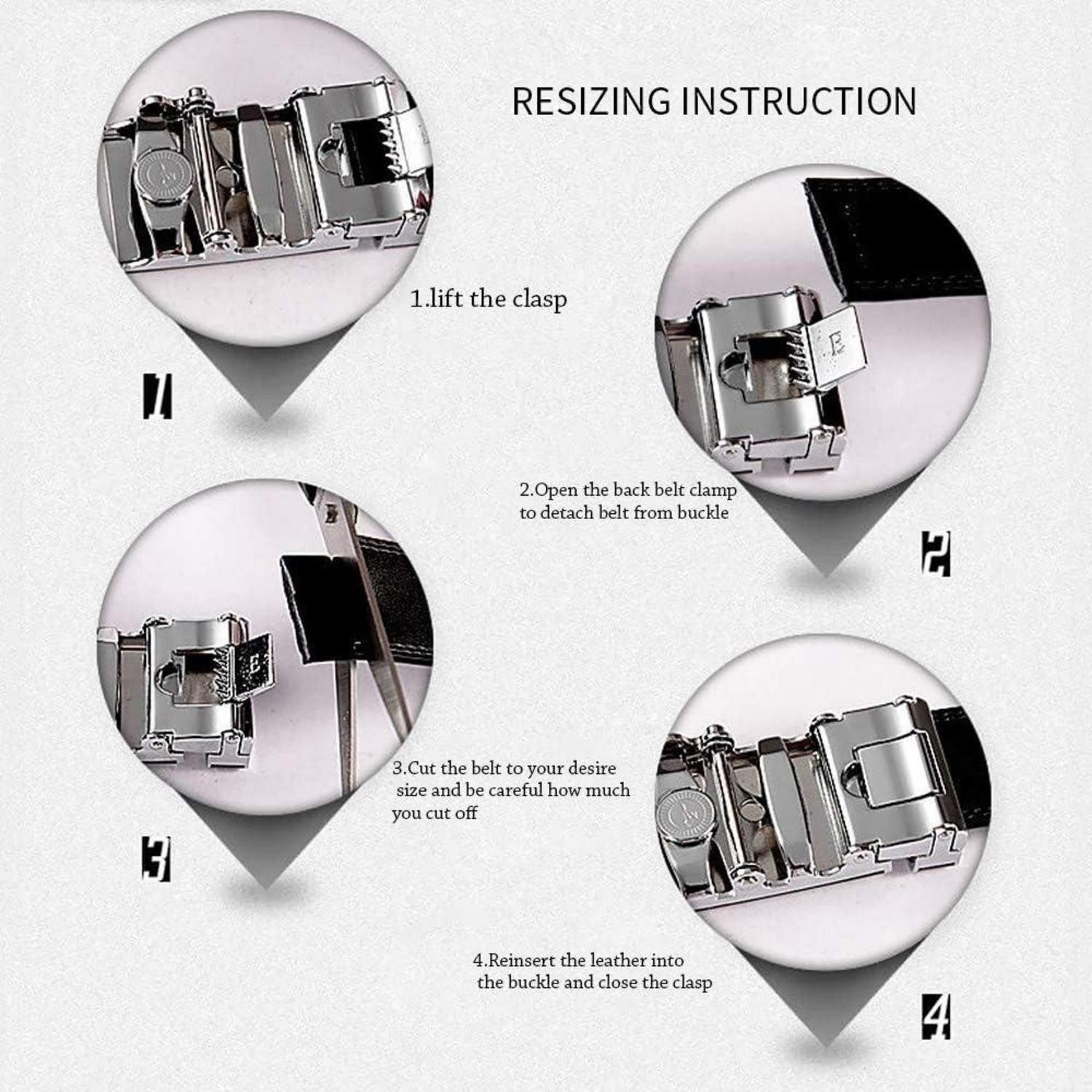 RESIZING INSTRUCTION

1.lift the clasp

1

2.Open the back belt clamp to detach belt from buckle

2

3.Cut the belt to your desire size and be careful how much you cut off

3

4.Reinsert the leather into the buckle and close the clasp

4