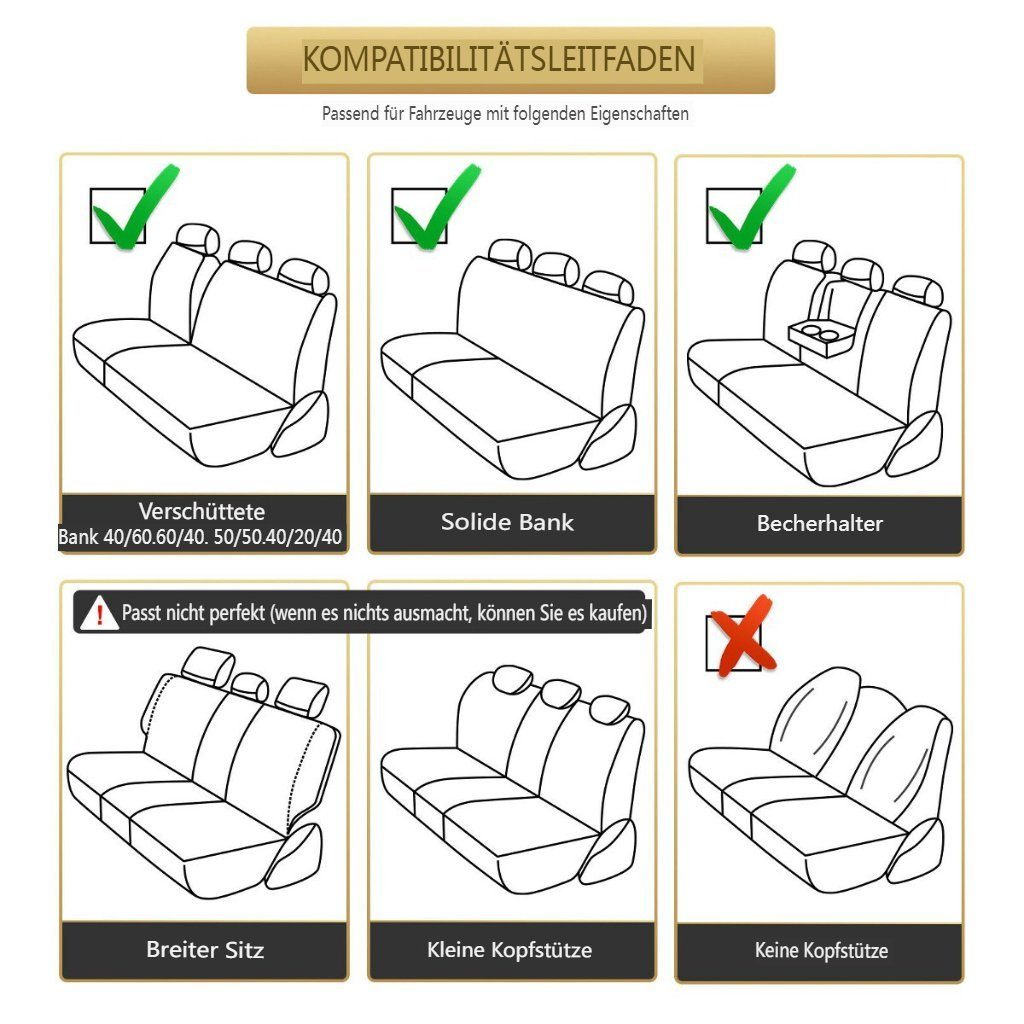 KOMPATIBILITÄTSLEITFADEN

Passend für Fahrzeuge mit folgenden Eigenschaften

Verschüttete
Bank 40/60.60/40. 50/50.40/20/40

Solide Bank

Becherhalter

! Passt nicht perfekt (wenn es nichts ausmacht, können Sie es kaufen)

Breiter Sitz

Kleine Kopfstütze

Keine Kopfstütze