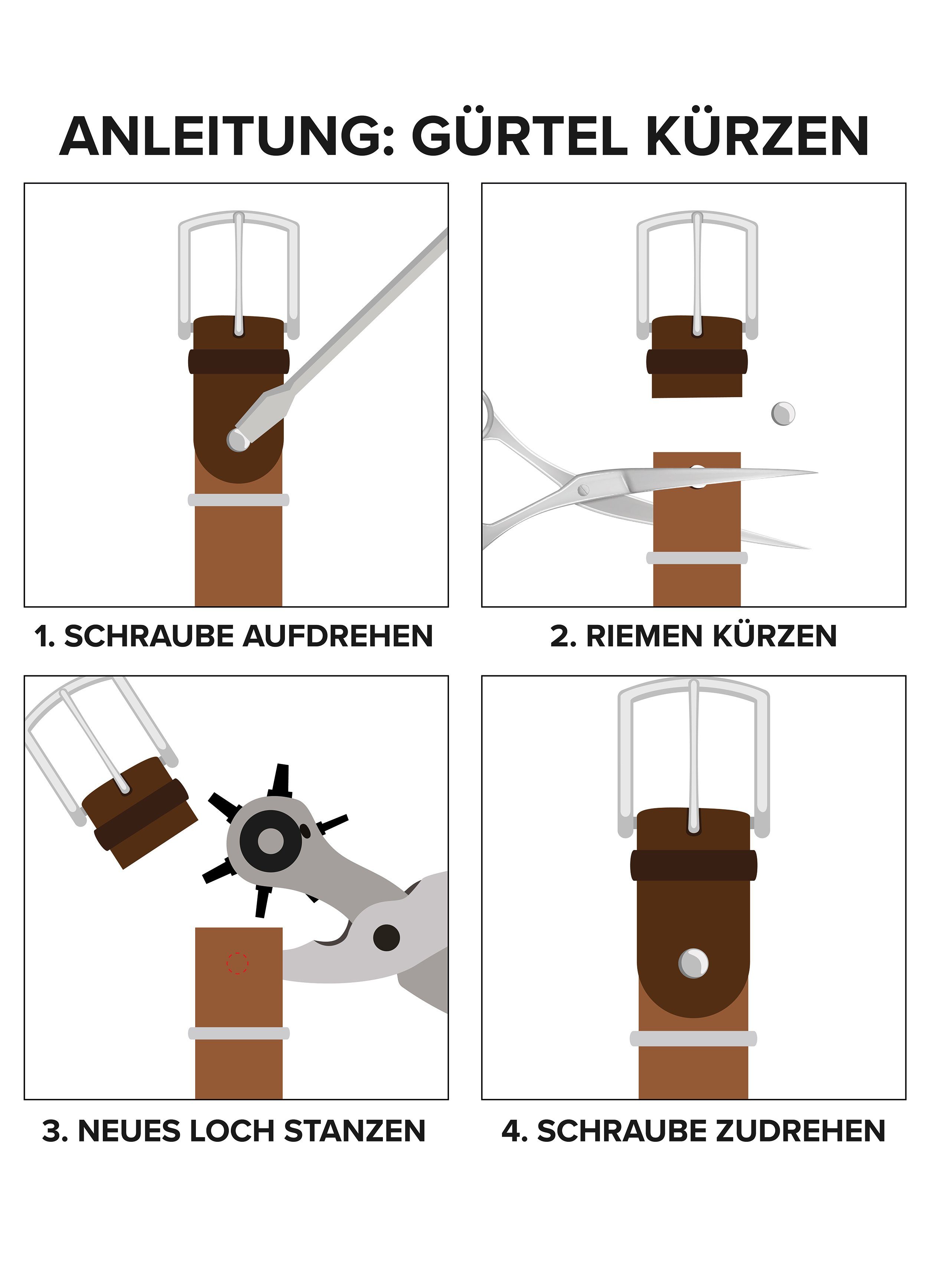 ANLEITUNG: GÜRTEL KÜRZEN

1. SCHRAUBE AUFDREHEN

2. RIEMEN KÜRZEN

3. NEUES LOCH STANZEN

4. SCHRAUBE ZUDREHEN