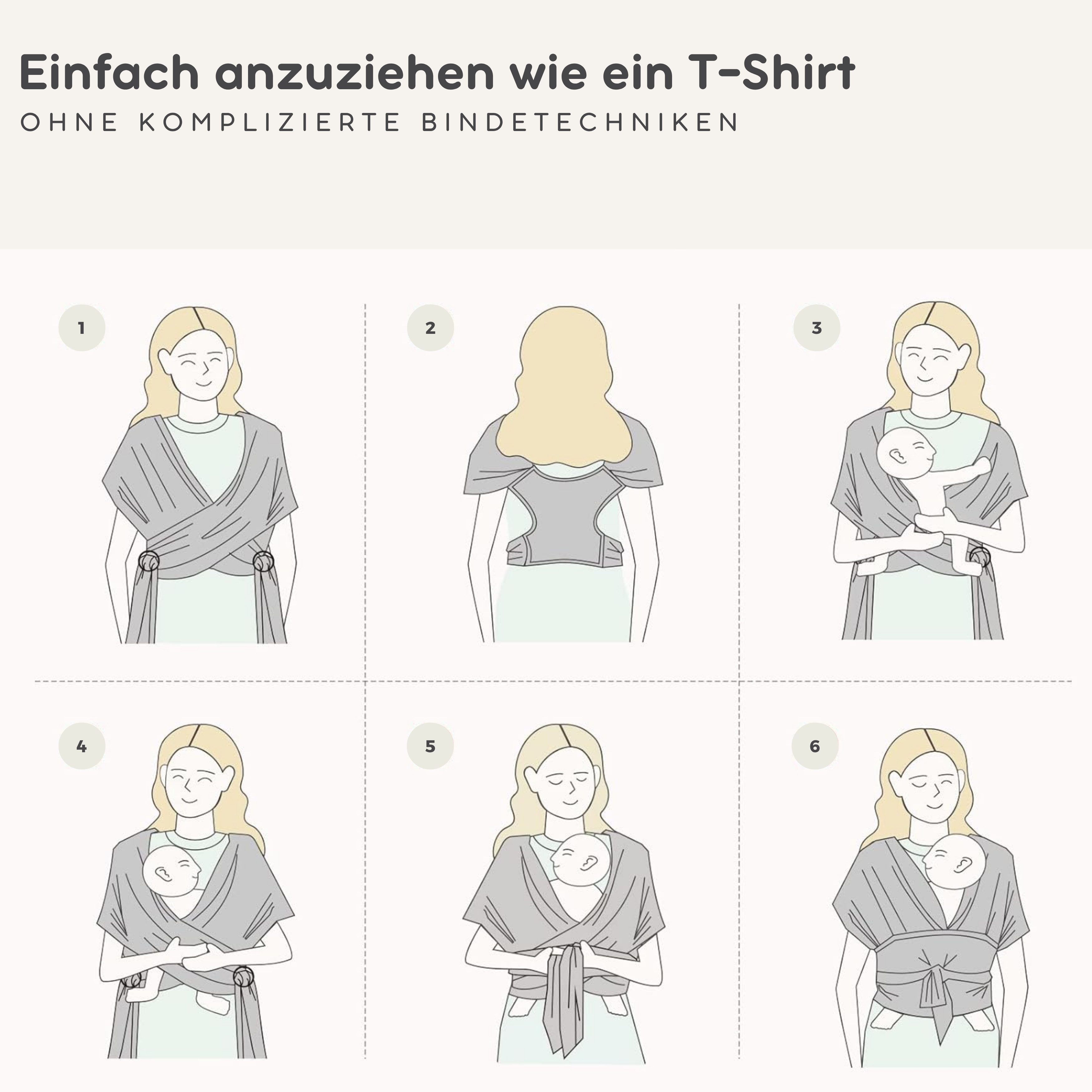 Einfach anzuziehen wie ein T-Shirt

OHNE KOMPLIZIERTE BINDETECHNIKEN

1

2

3

4

5

6