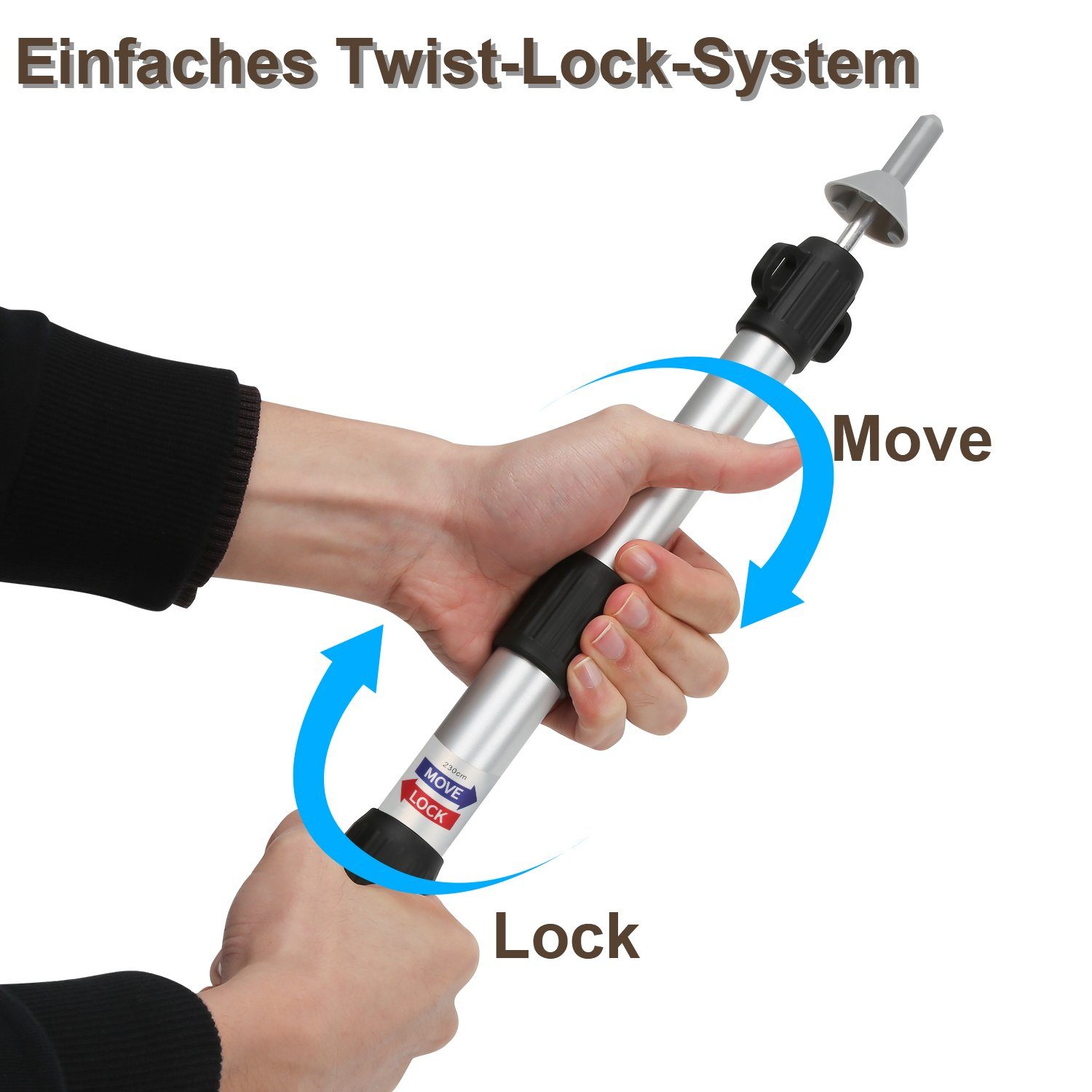 Einfaches Twist-Lock-System

Move

230cm
MOVE
LOCK

Lock