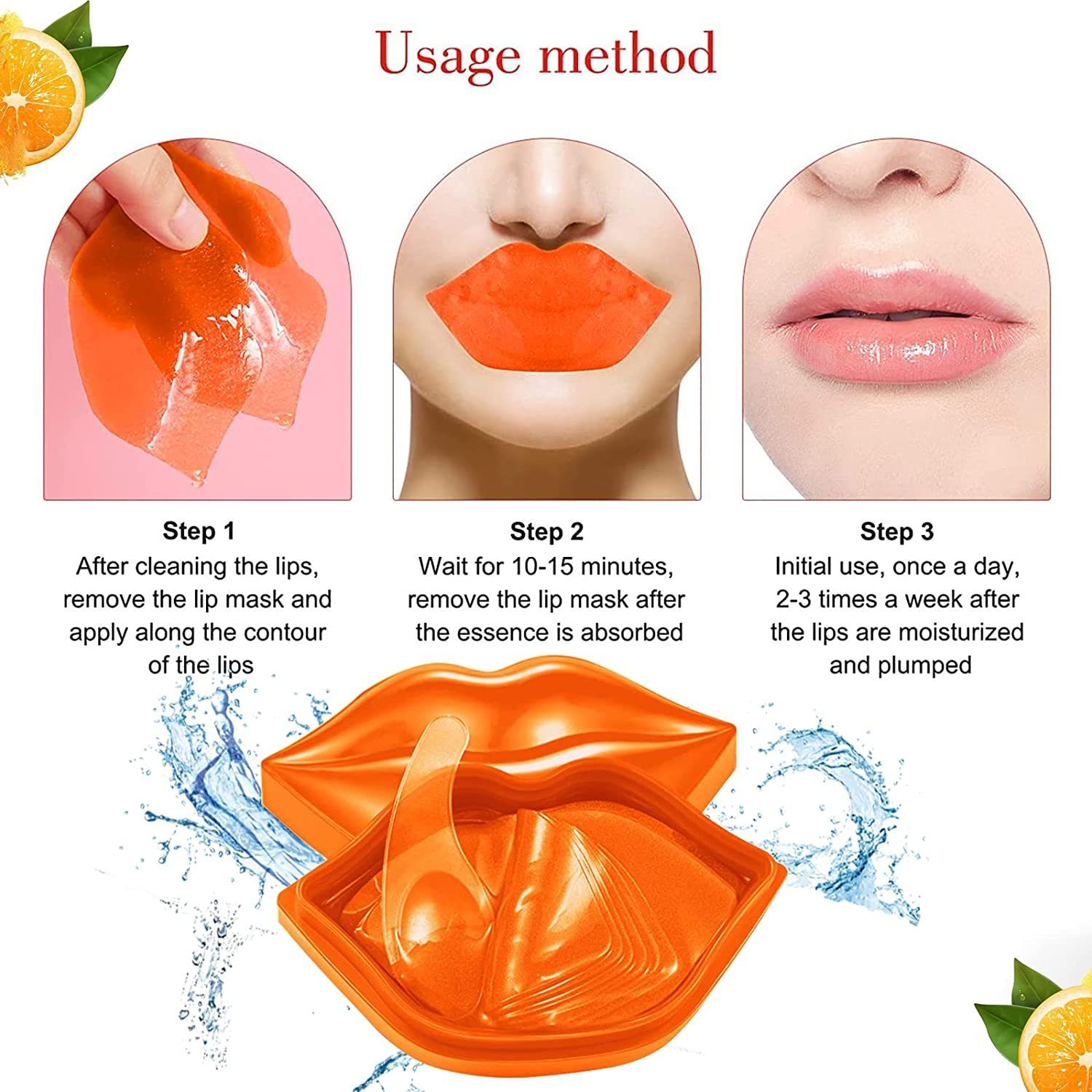 Usage method

Step 1
After cleaning the lips, remove the lip mask and apply along the contour of the lips

Step 2
Wait for 10-15 minutes, remove the lip mask after the essence is absorbed

Step 3
Initial use, once a day, 2-3 times a week after the lips are moisturized and plumped