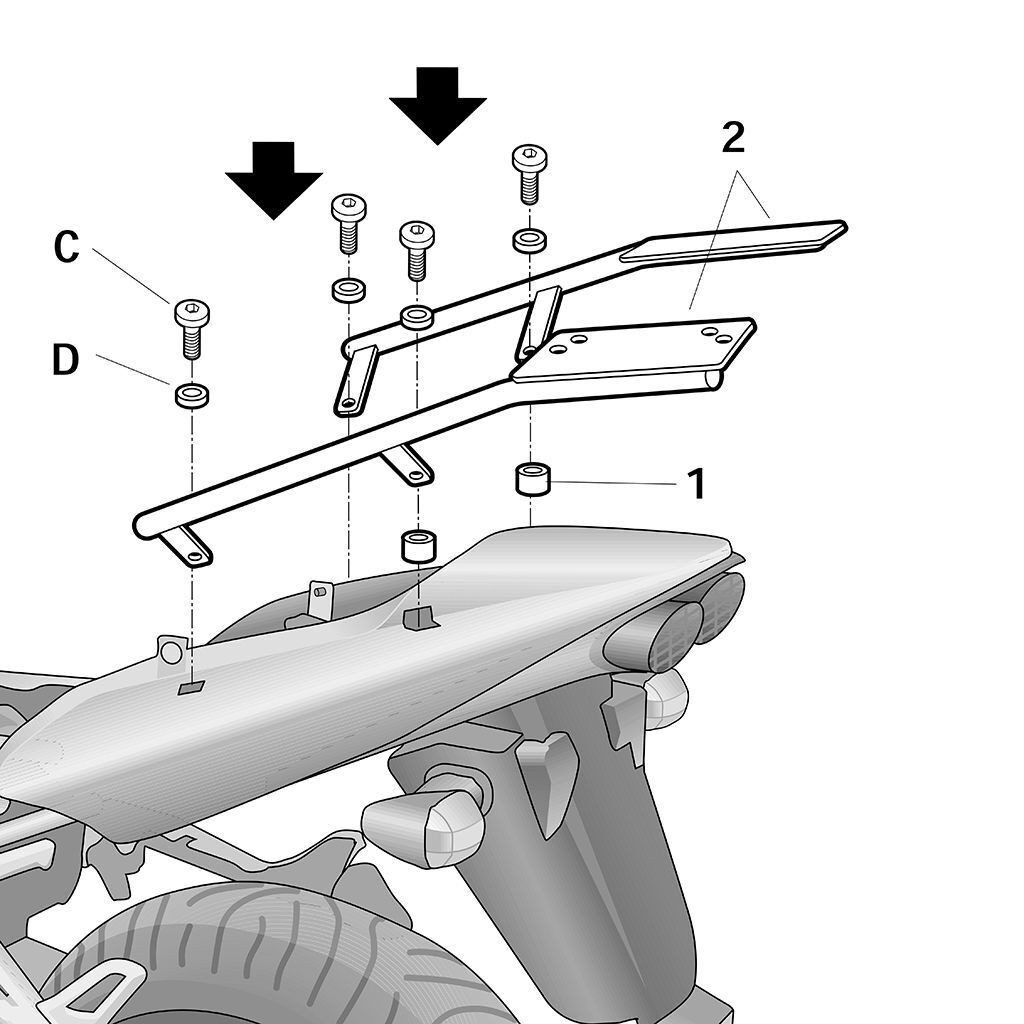 2
C
D
1