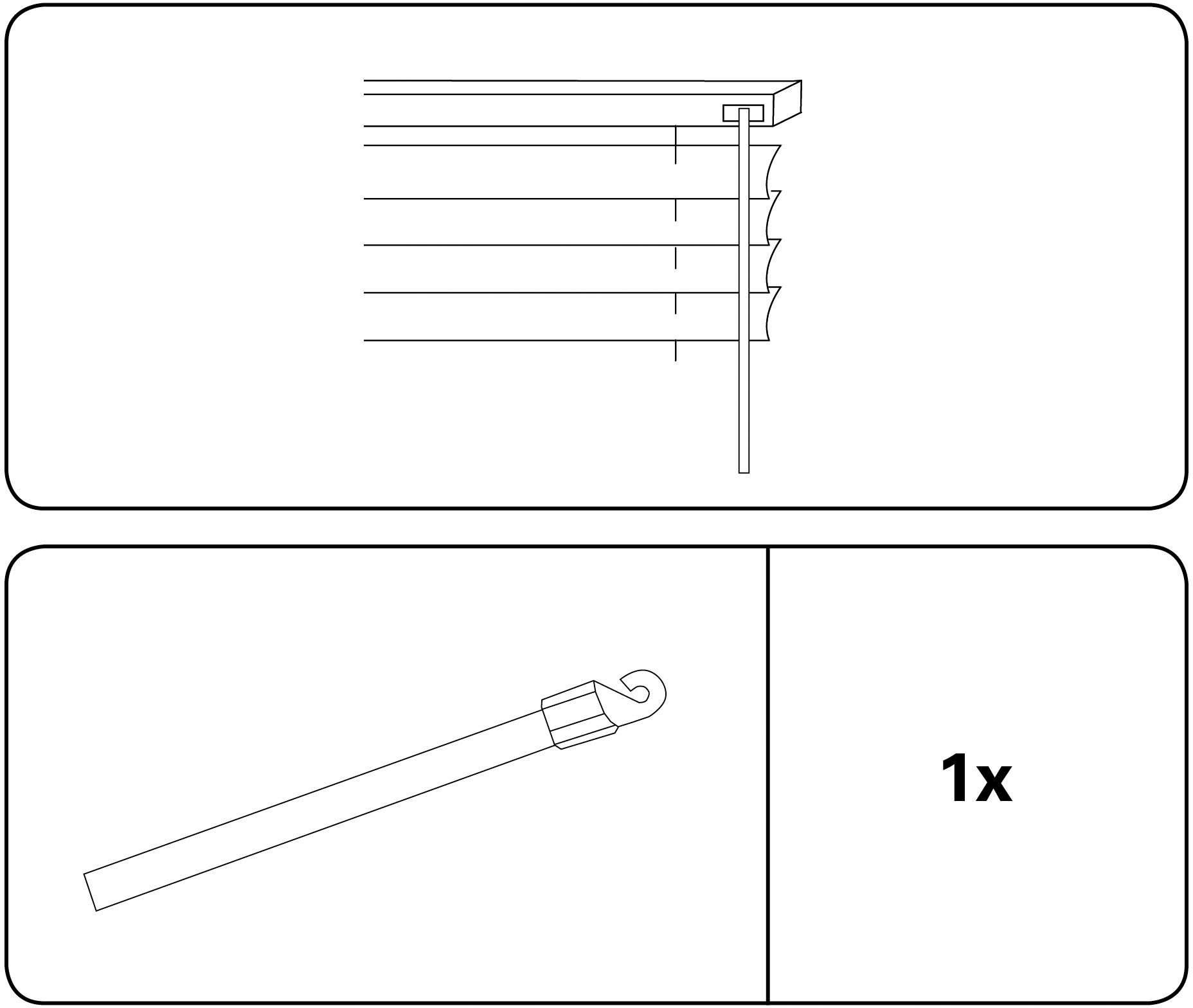 1x