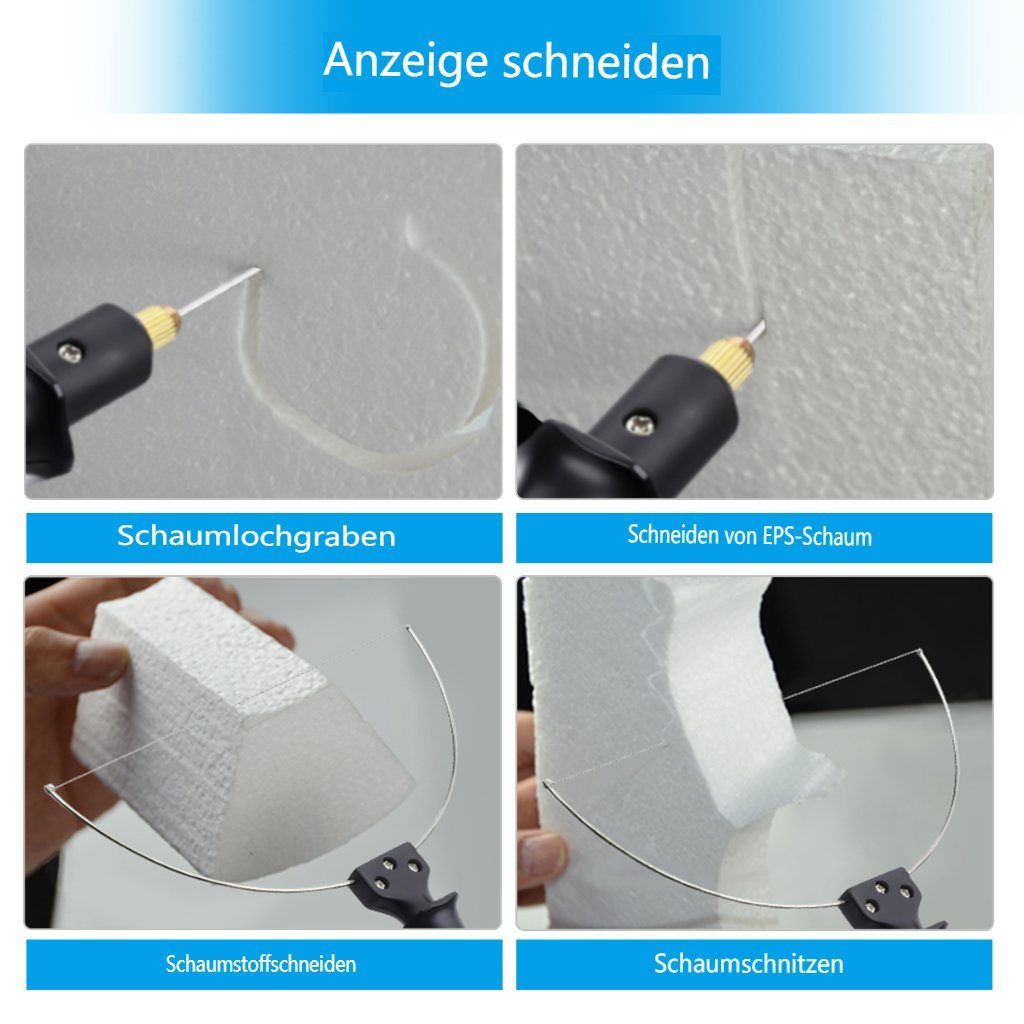 Anzeige schneiden

Schaumlochgraben

Schneiden von EPS-Schaum

Schaumstoffschneiden

Schaumschnitzen