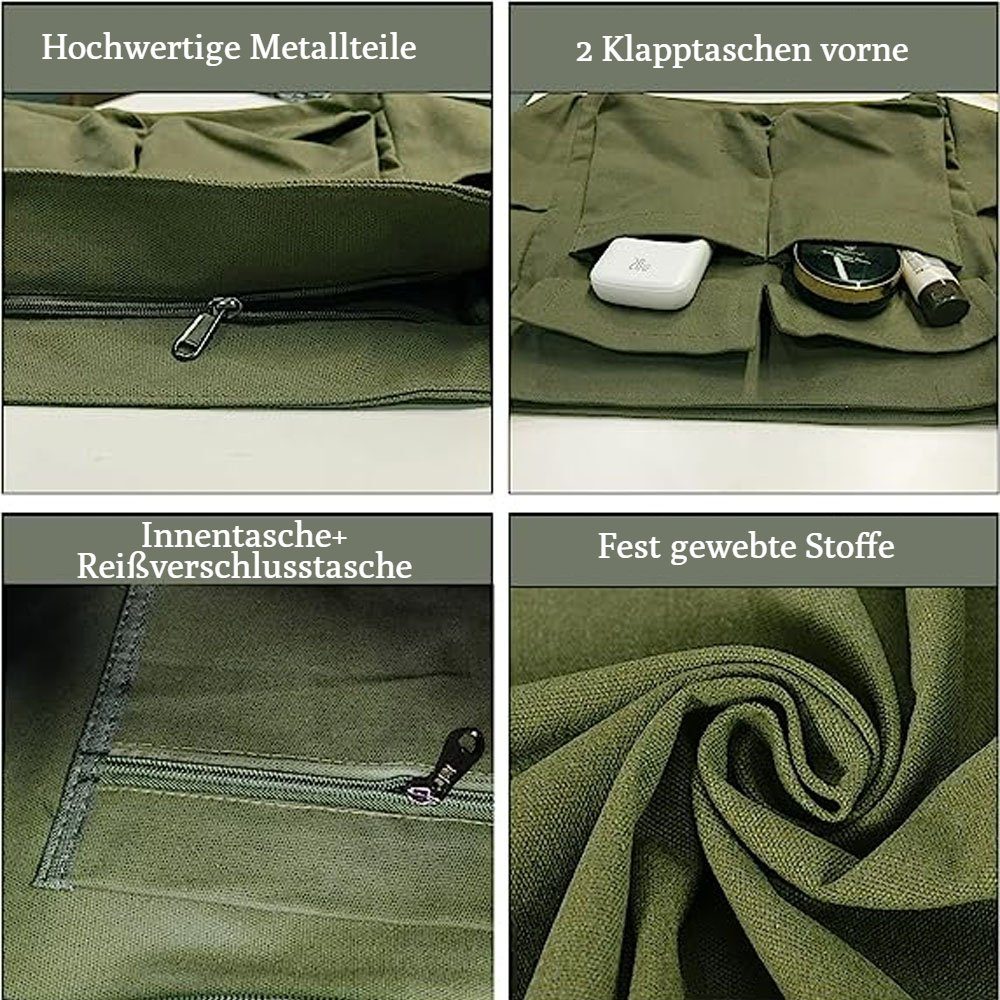 Hochwertige Metallteile

2 Klapptaschen vorne

Innentasche+
Reißverschlusstasche

Fest gewebte Stoffe