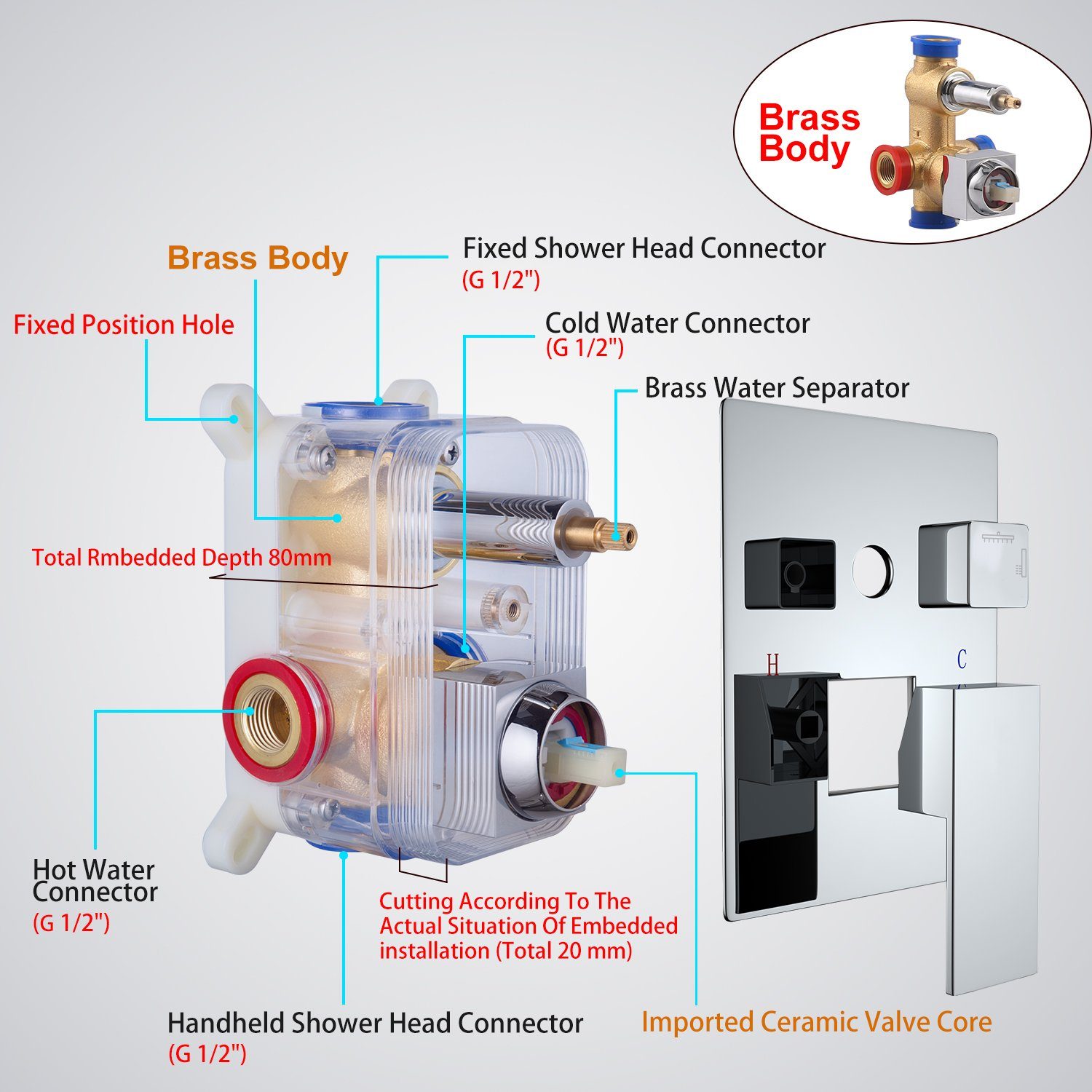 Brass Body

Brass Body

Fixed Shower Head Connector
(G 1/2")

Fixed Position Hole

Cold Water Connector
(G 1/2")

Brass Water Separator

Total Rmbedded Depth 80mm

H

C

Hot Water Connector
(G 1/2")

Cutting According To The Actual Situation Of Embedded installation (Total 20 mm)

Handheld Shower Head Connector
(G 1/2")

Imported Ceramic Valve Core