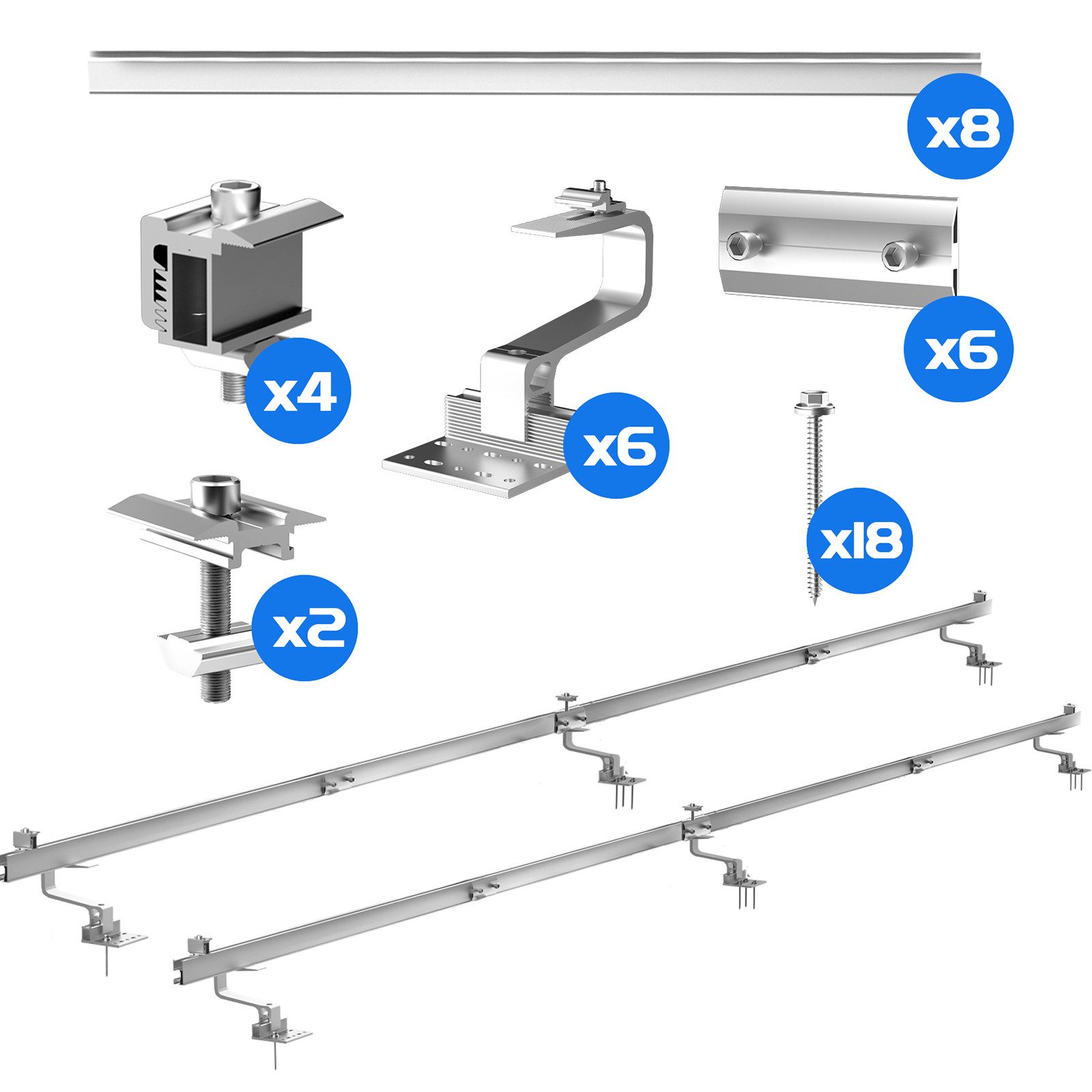 x8

x4

x6

x6

x18

x2