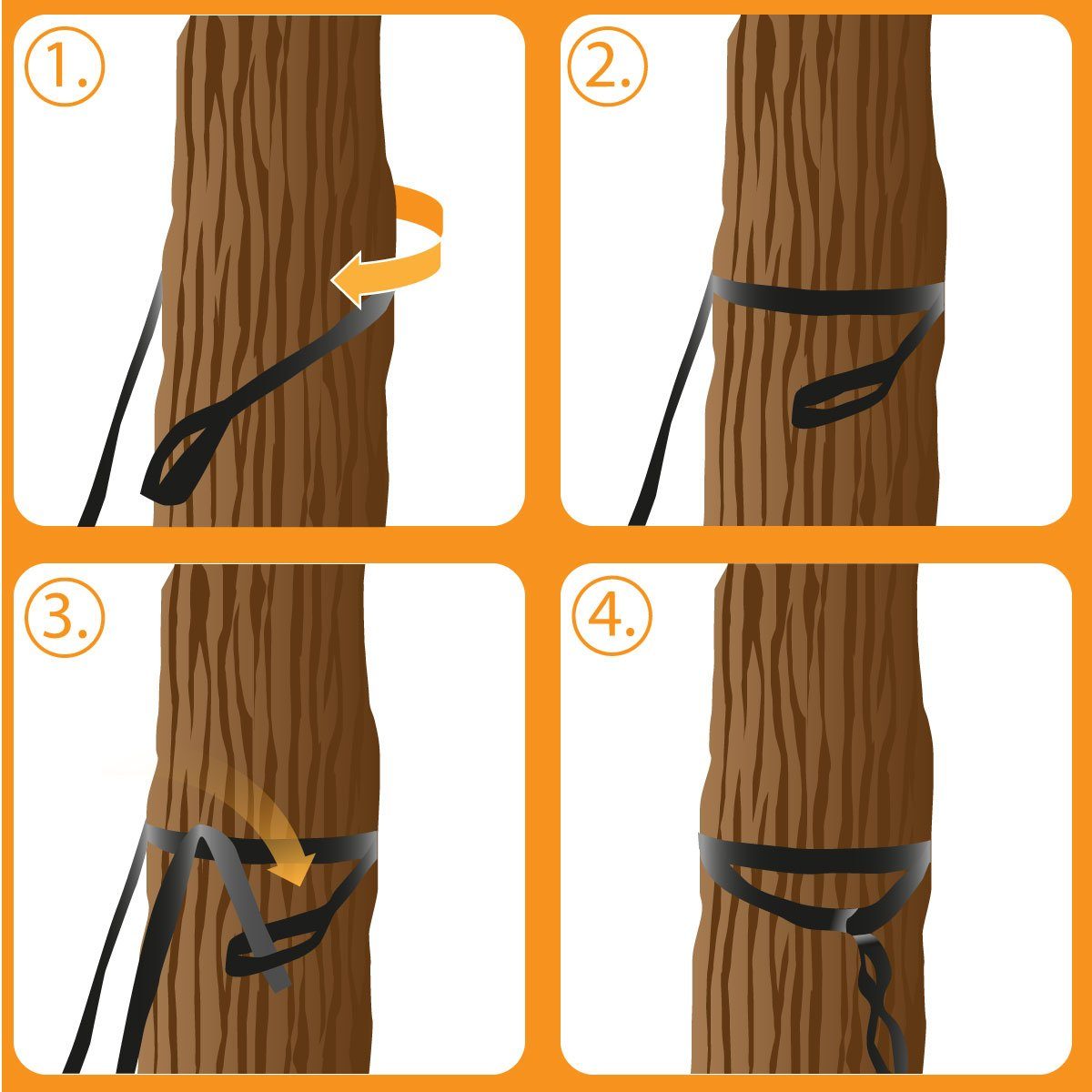 1.

2.

3.

4.