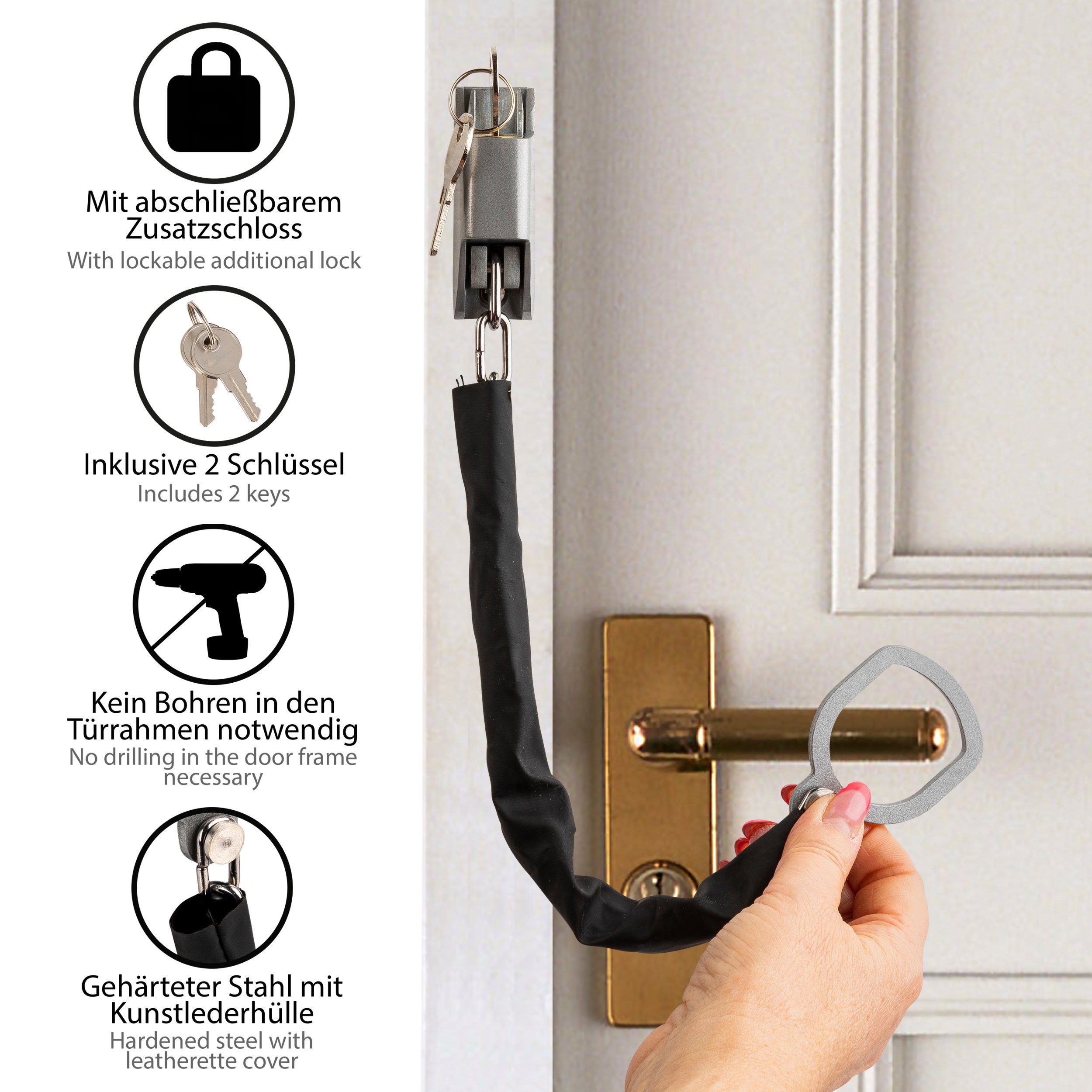 Mit abschließbarem Zusatzschloss
With lockable additional lock

Inklusive 2 Schlüssel
Includes 2 keys

Kein Bohren in den Türrahmen notwendig
No drilling in the door frame necessary

Gehärteter Stahl mit Kunstlederhülle
Hardened steel with leatherette cover