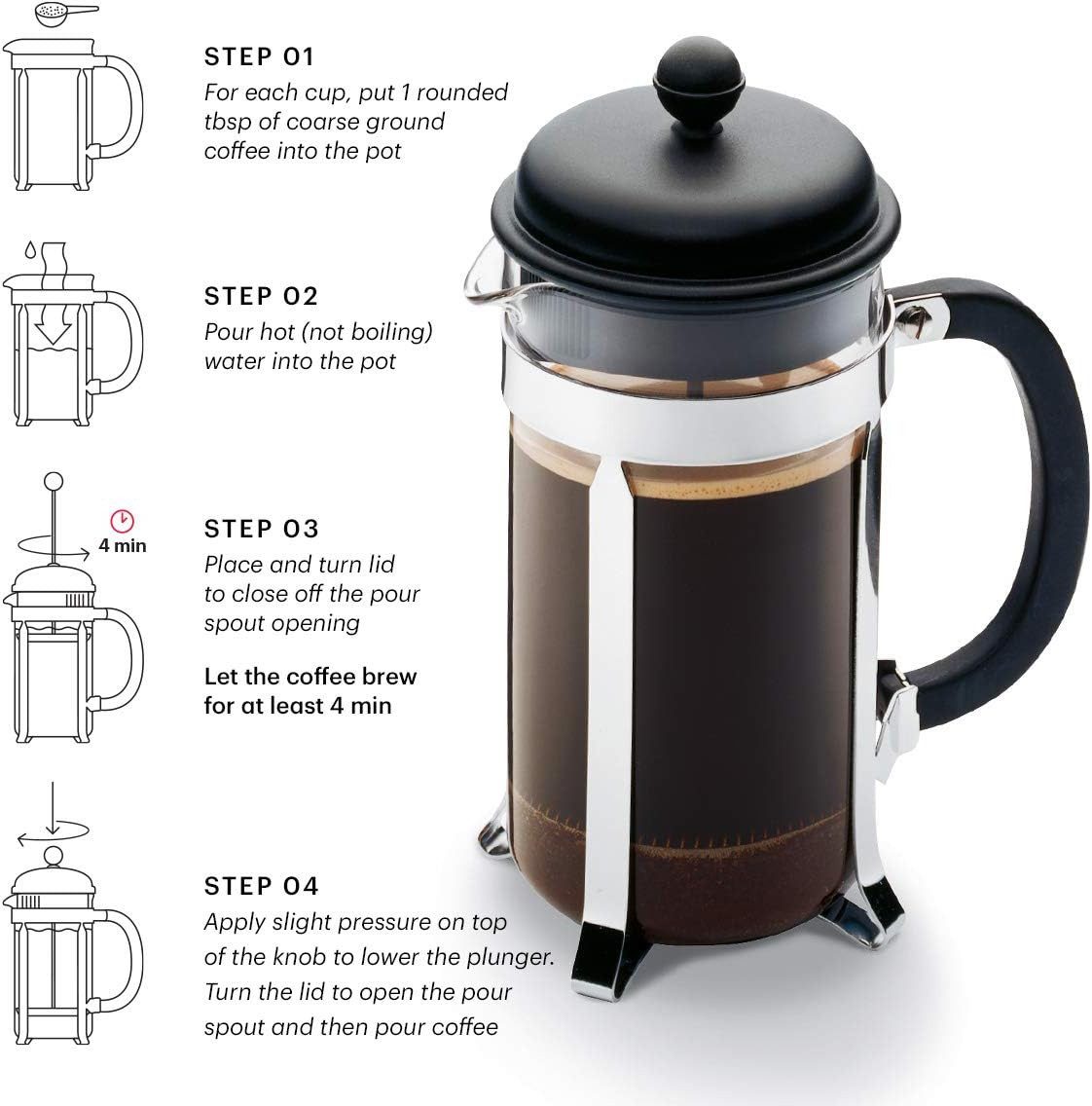 STEP 01
For each cup, put 1 rounded tbsp of coarse ground coffee into the pot

STEP 02
Pour hot (not boiling) water into the pot

4 min

STEP 03
Place and turn lid to close off the pour spout opening

Let the coffee brew for at least 4 min

STEP 04
Apply slight pressure on top of the knob to lower the plunger. Turn the lid to open the pour spout and then pour coffee