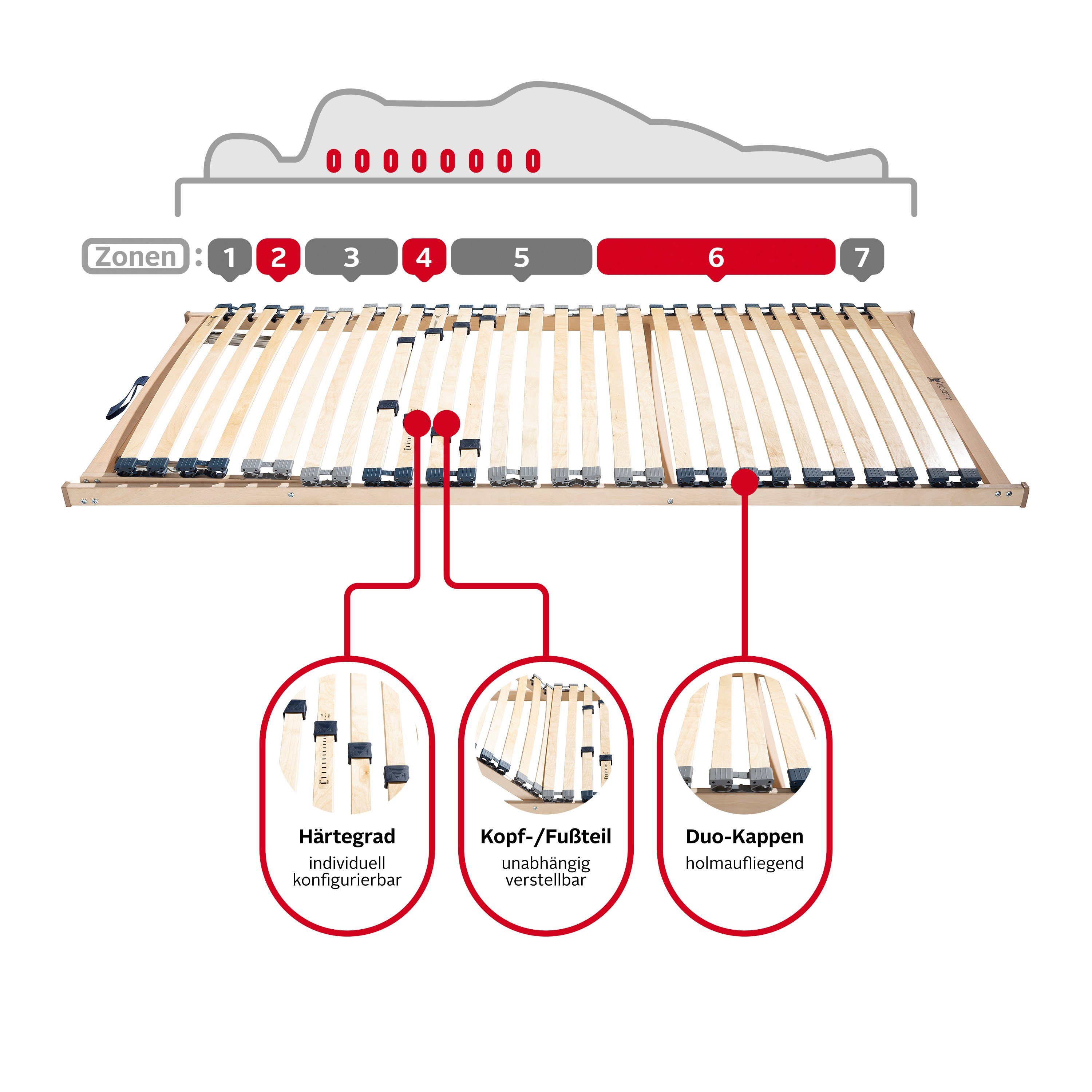 Zonen : 1 2 3 4 5 6 7

Härtegrad
individuell konfigurierbar

Kopf-/Fußteil
unabhängig verstellbar

Duo-Kappen
holmaufliegend