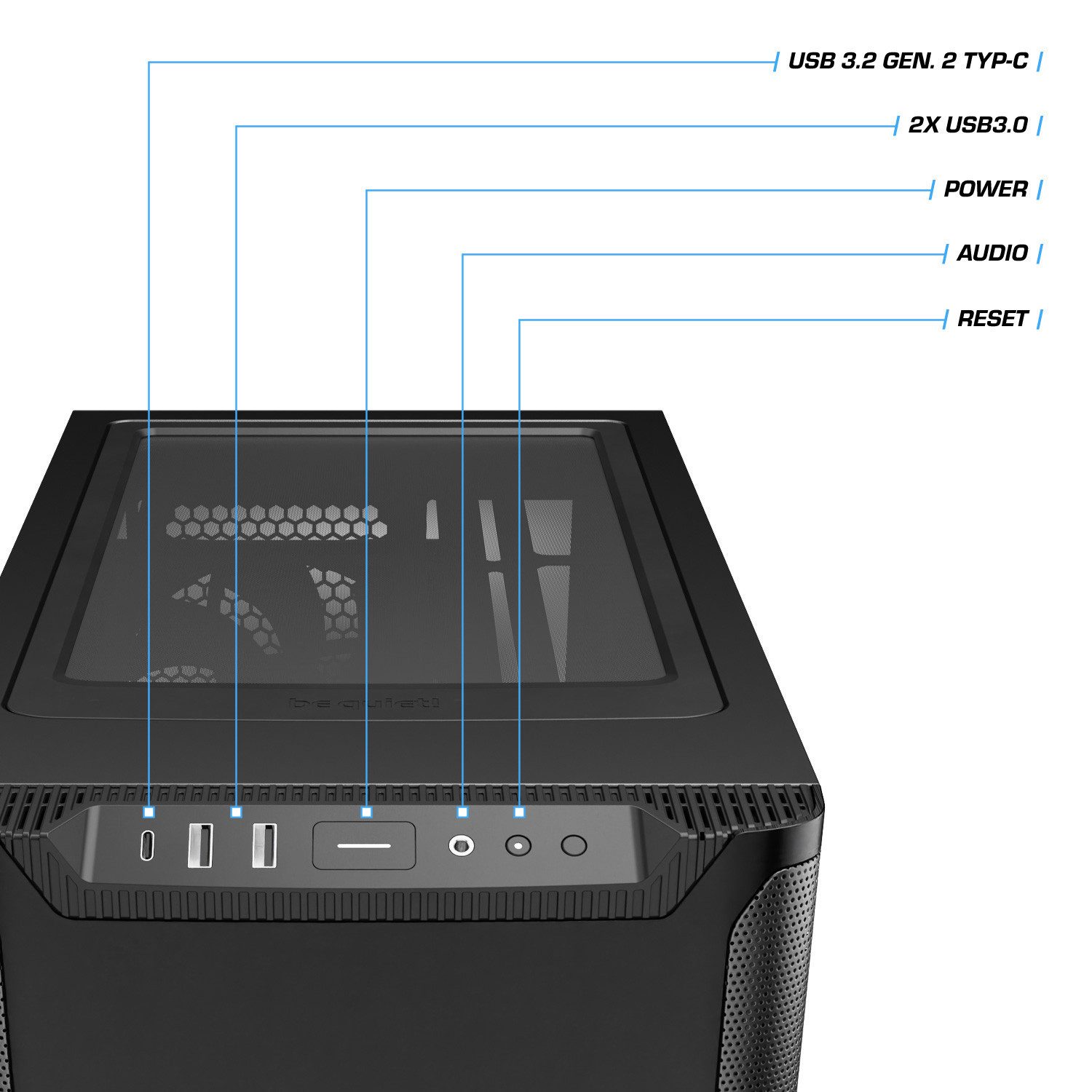 USB 3.2 GEN. 2 TYP-C

2X USB3.0

POWER

AUDIO

RESET

be quiet!