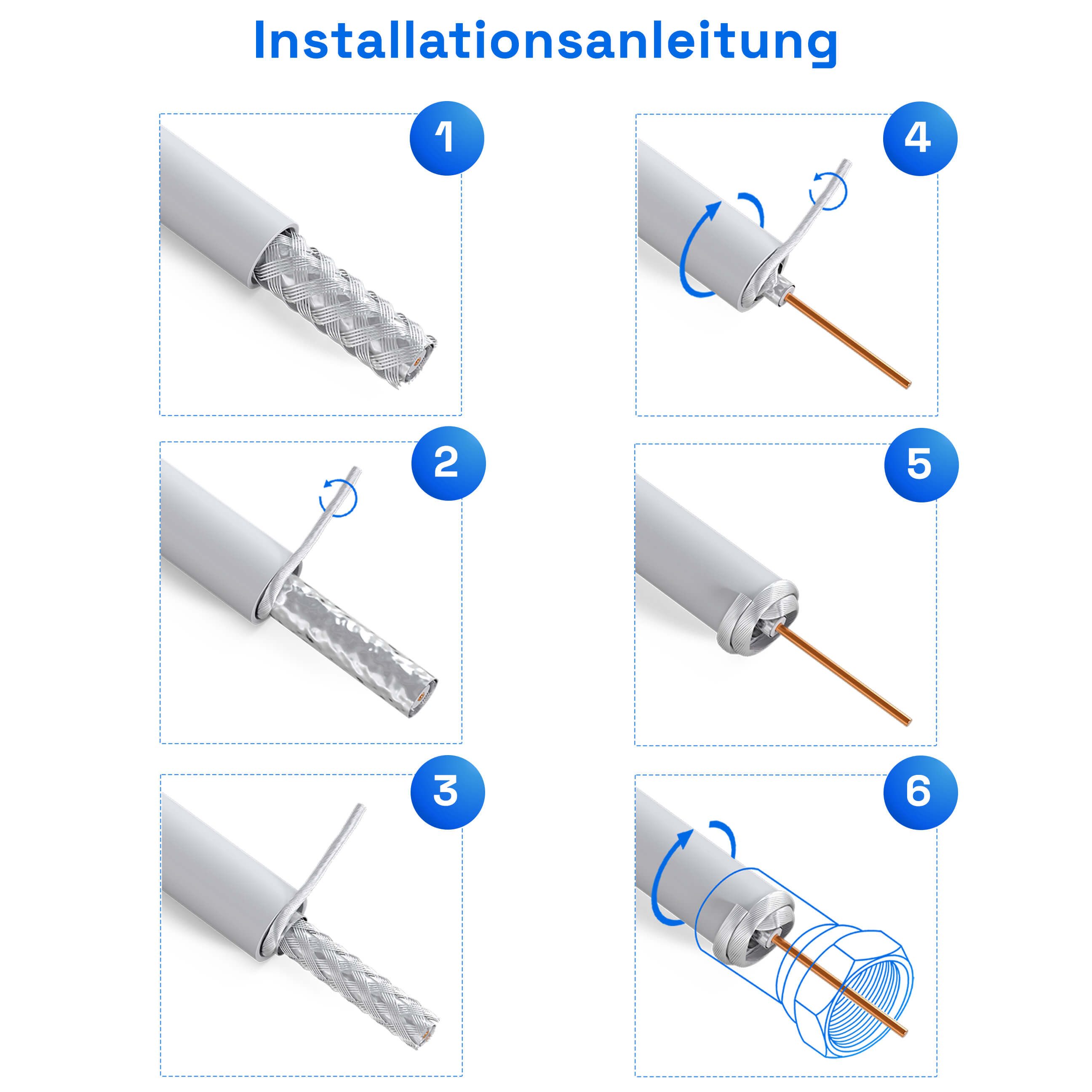 Installationsanleitung

1

2

3

4

5

6