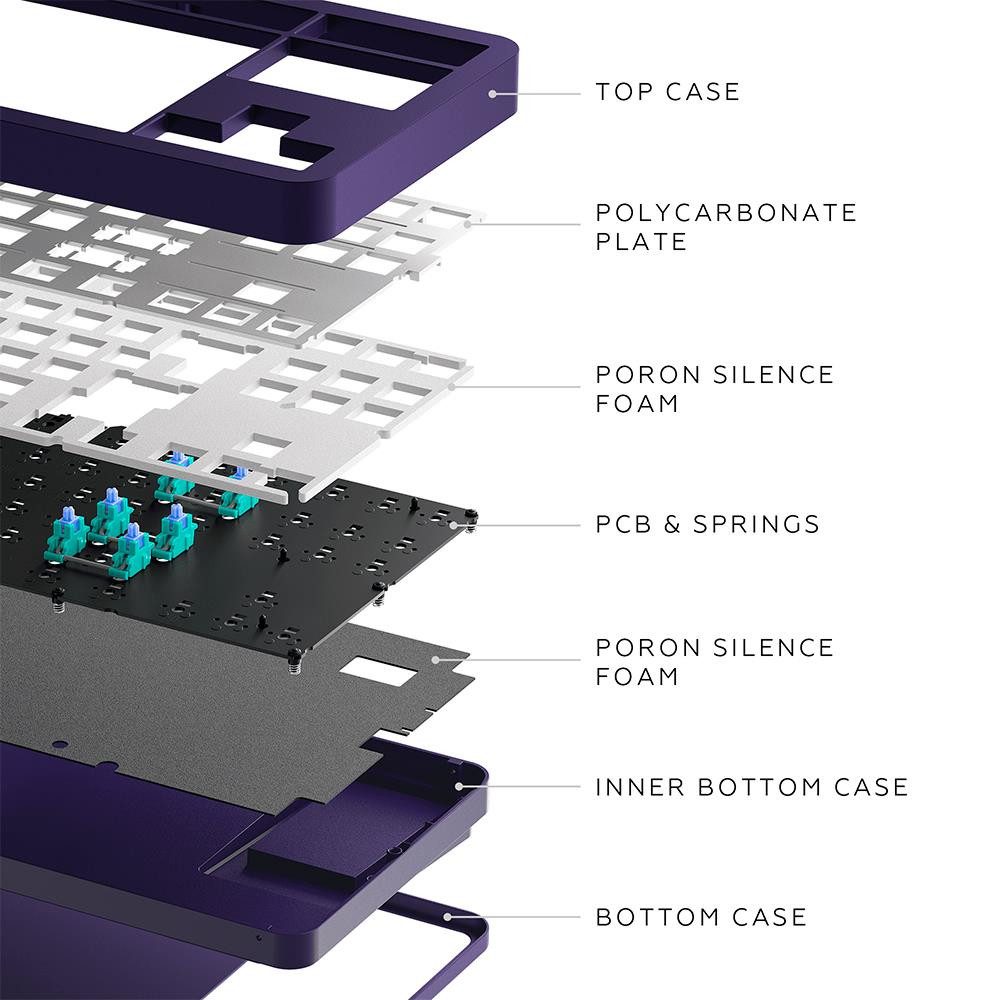 TOP CASE

POLYCARBONATE PLATE

PORON SILENCE FOAM

PCB & SPRINGS

PORON SILENCE FOAM

INNER BOTTOM CASE

BOTTOM CASE