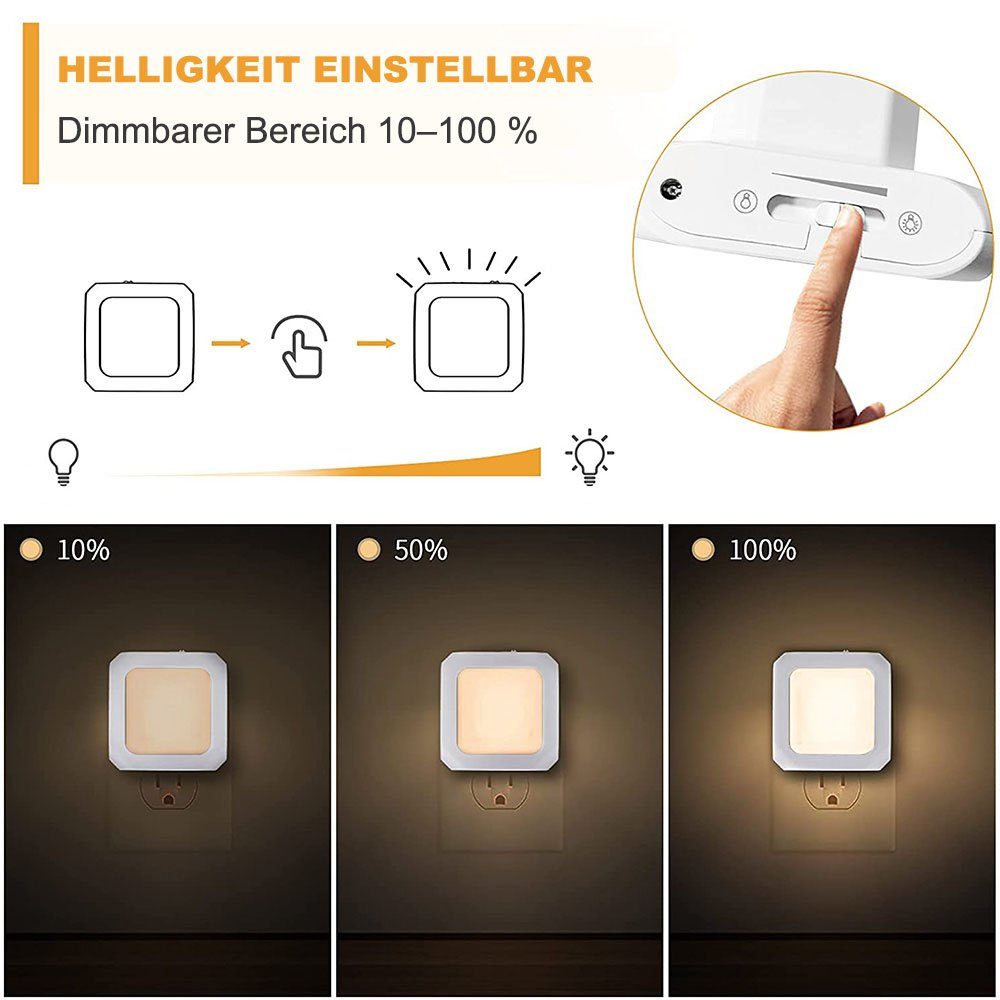 HELLIGKEIT EINSTELLBAR

Dimmbarer Bereich 10–100 %

10%

50%

100%