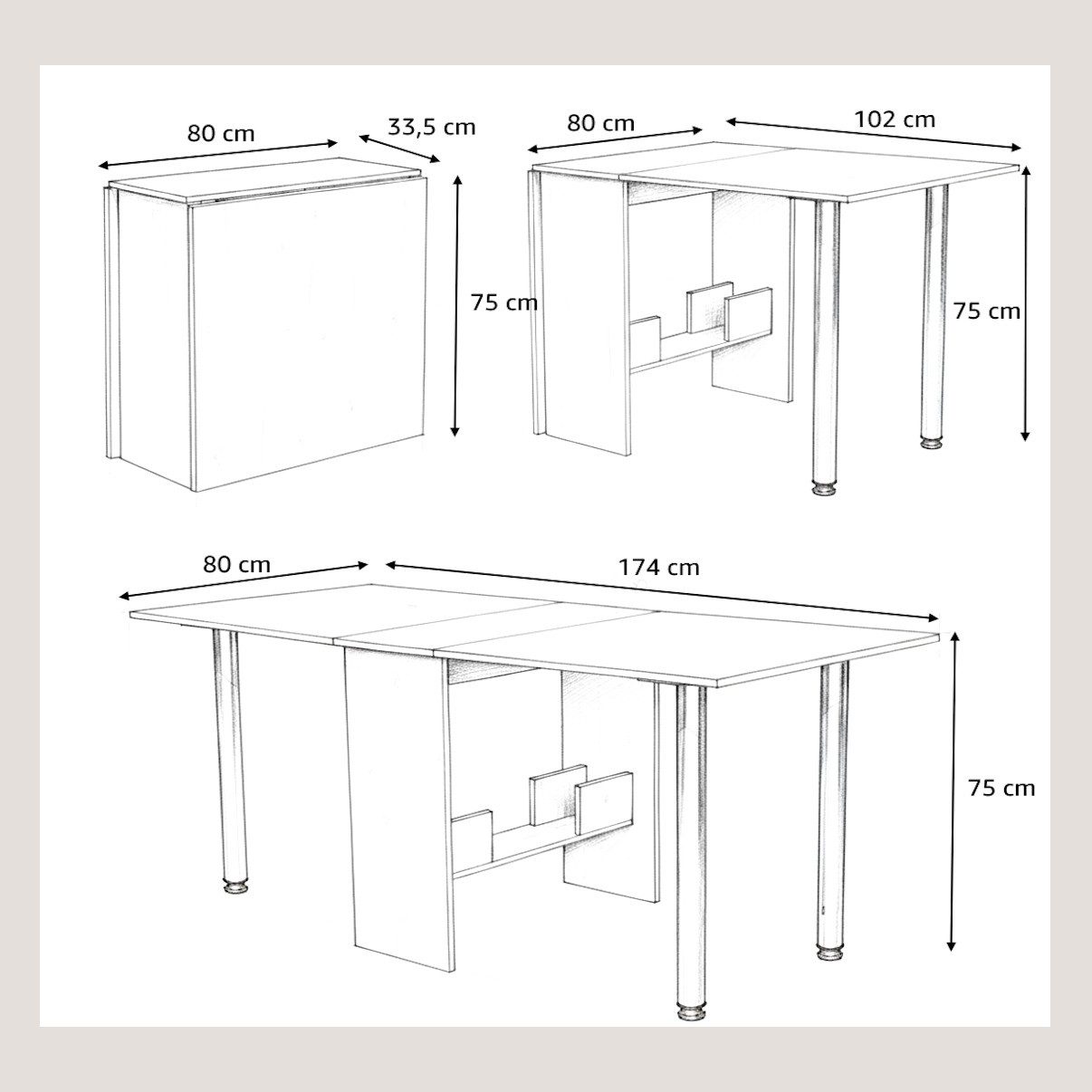 80 cm

33,5 cm

75 cm

80 cm

102 cm

75 cm

80 cm

174 cm

75 cm