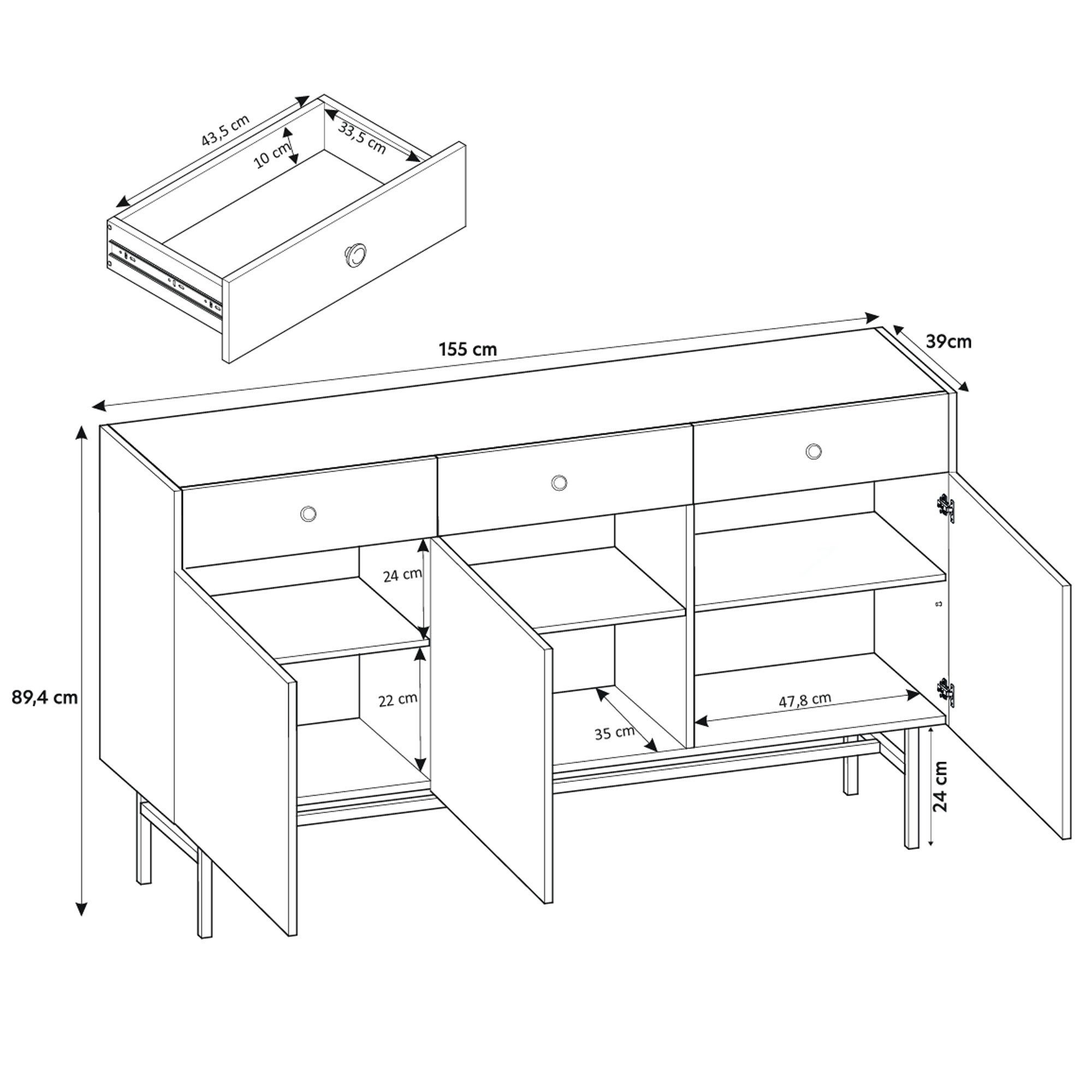 43,5 cm
10 cm
33,5 cm
155 cm
39cm
89,4 cm
24 cm
22 cm
35 cm
47,8 cm
24 cm