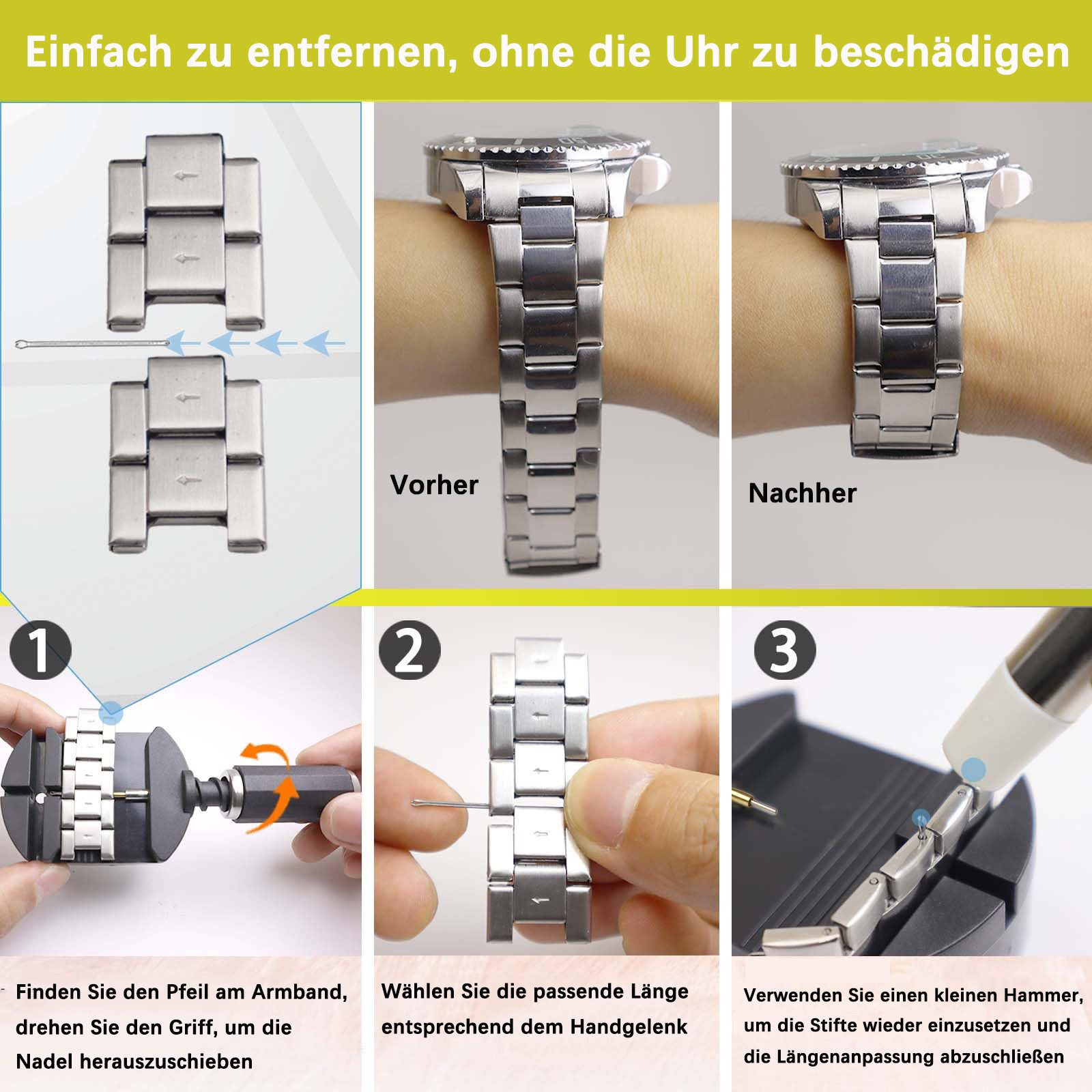 Einfach zu entfernen, ohne die Uhr zu beschädigen

Vorher

Nachher

1

2

3

Finden Sie den Pfeil am Armband, drehen Sie den Griff, um die Nadel herauszuschieben

Wählen Sie die passende Länge entsprechend dem Handgelenk

Verwenden Sie einen kleinen Hammer, um die Stifte wieder einzusetzen und die Längenanpassung abzuschließen