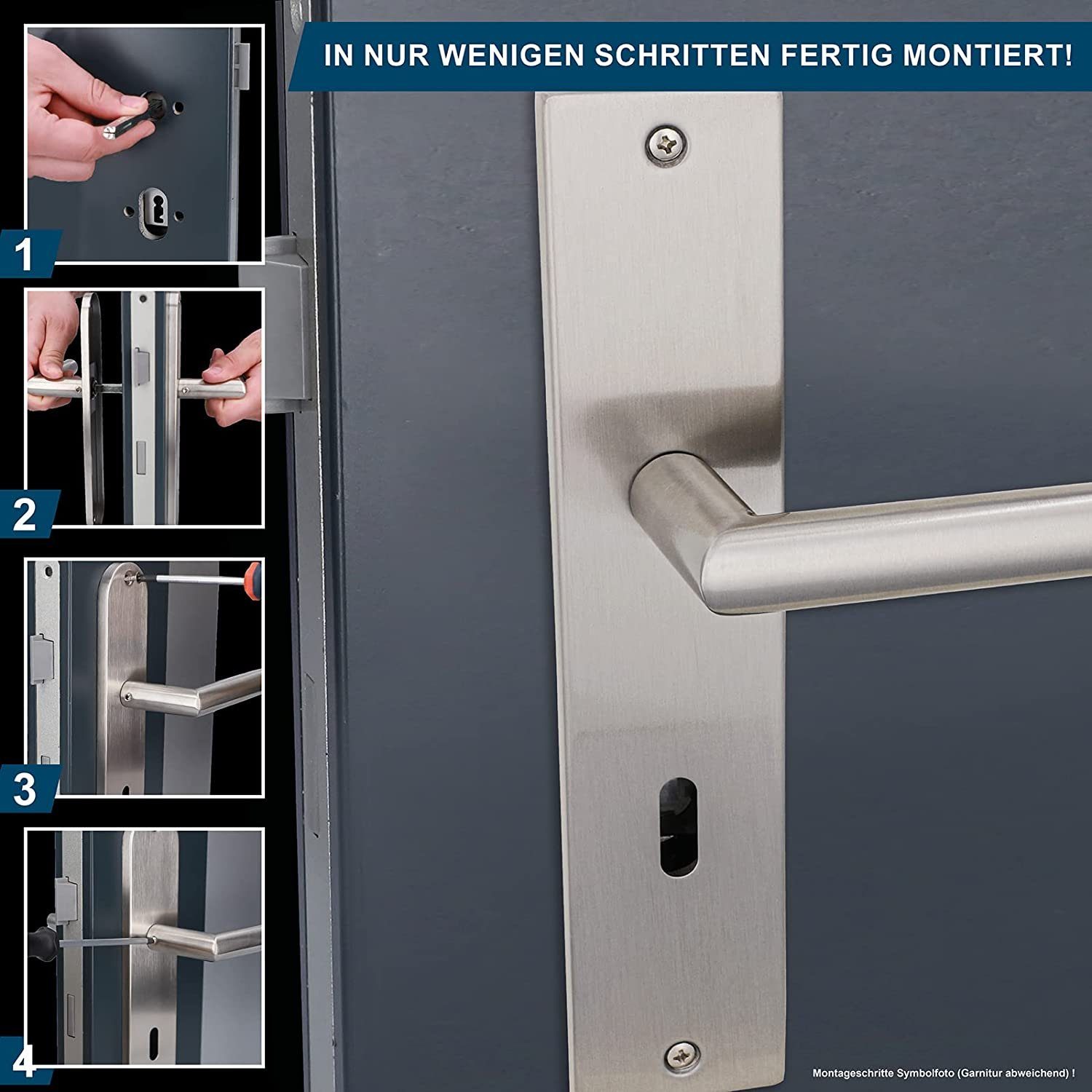 IN NUR WENIGEN SCHRITTEN FERTIG MONTIERT!

1

2

3

4

Montageschritte Symbolfoto (Garnitur abweichend) !