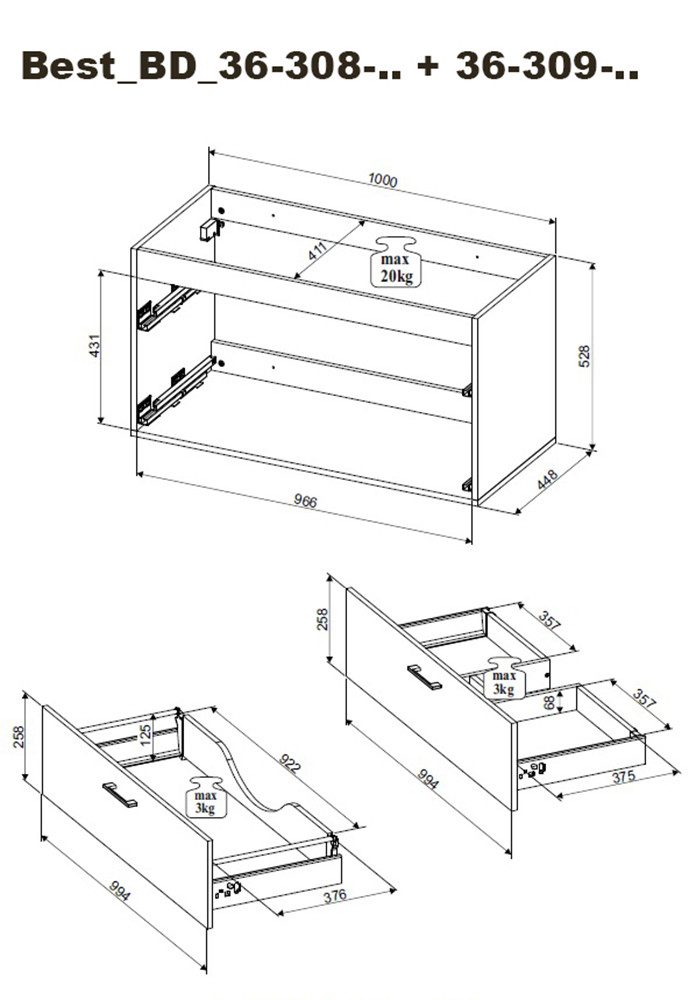 Best_BD_36-308-.. + 36-309-..

1000

411

max 20kg

431

528

966

448

258

357

max 3kg

68

357

994

375

258

125

922

max 3kg

994

376