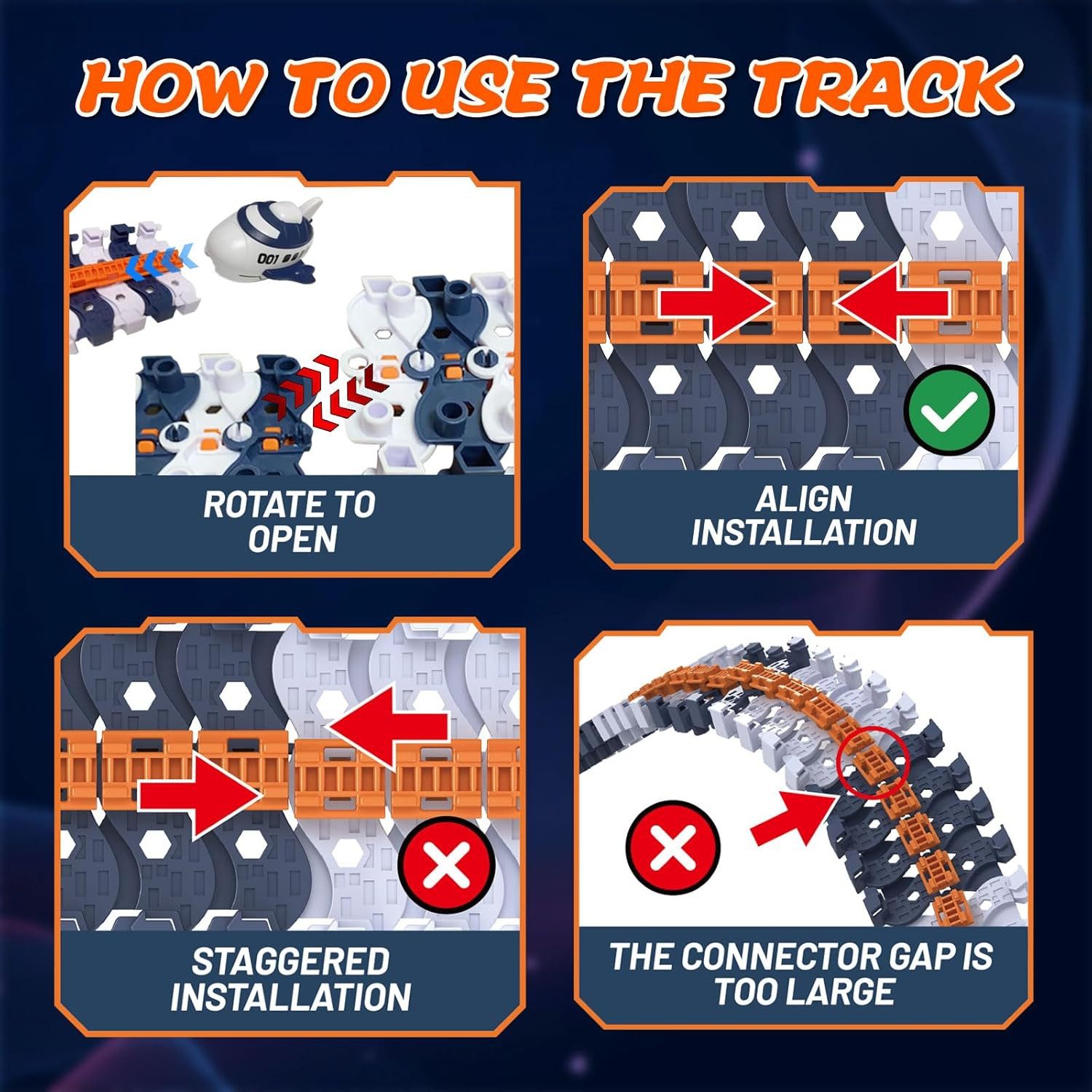 HOW TO USE THE TRACK

001

ROTATE TO OPEN

ALIGN INSTALLATION

STAGGERED INSTALLATION

THE CONNECTOR GAP IS TOO LARGE