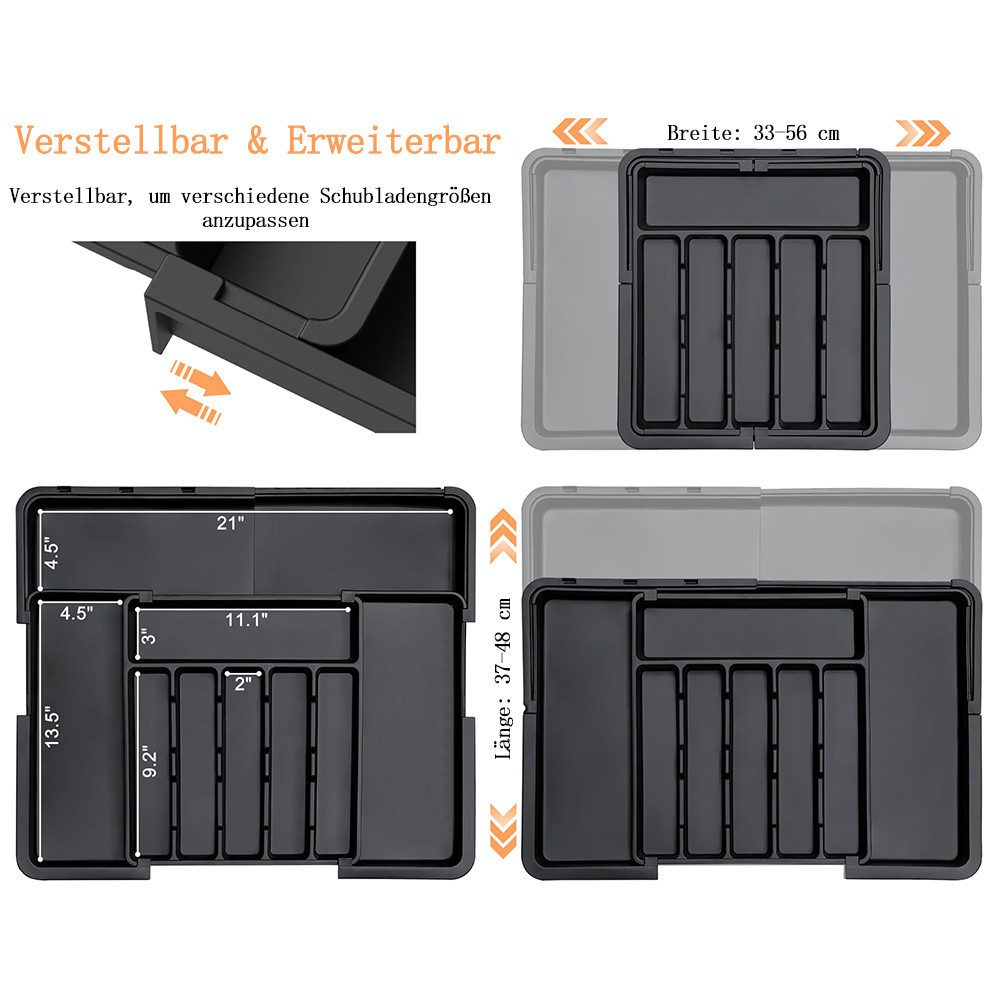 Verstellbar & Erweiterbar

Verstellbar, um verschiedene Schubladengrößen anzupassen

Breite: 33-56 cm

21"

4.5"

4.5"

11.1"

3"

2"

13.5"

9.2"

Länge: 37-48 cm