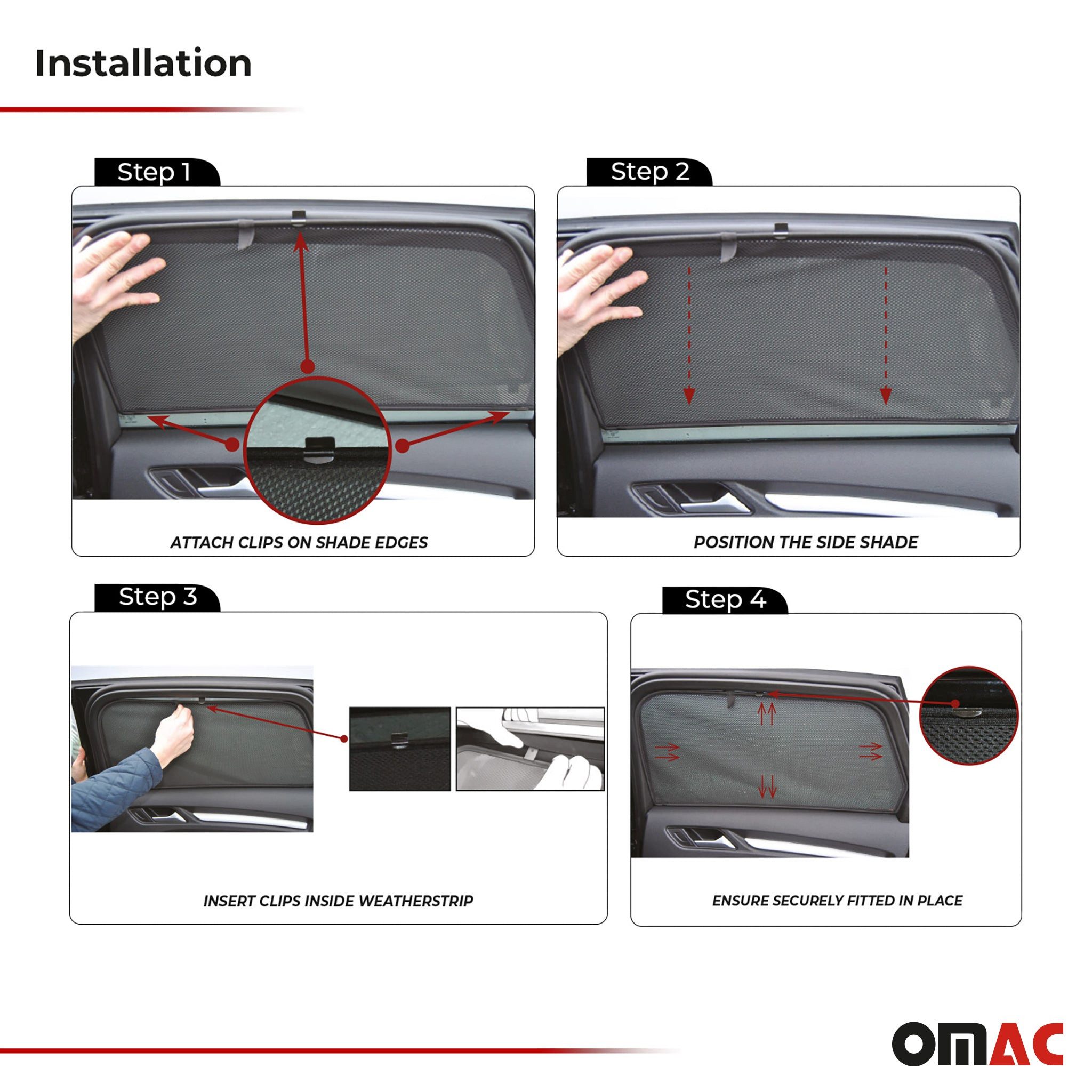 Installation

Step 1

ATTACH CLIPS ON SHADE EDGES

Step 2

POSITION THE SIDE SHADE

Step 3

INSERT CLIPS INSIDE WEATHERSTRIP

Step 4

ENSURE SECURELY FITTED IN PLACE

OMAC