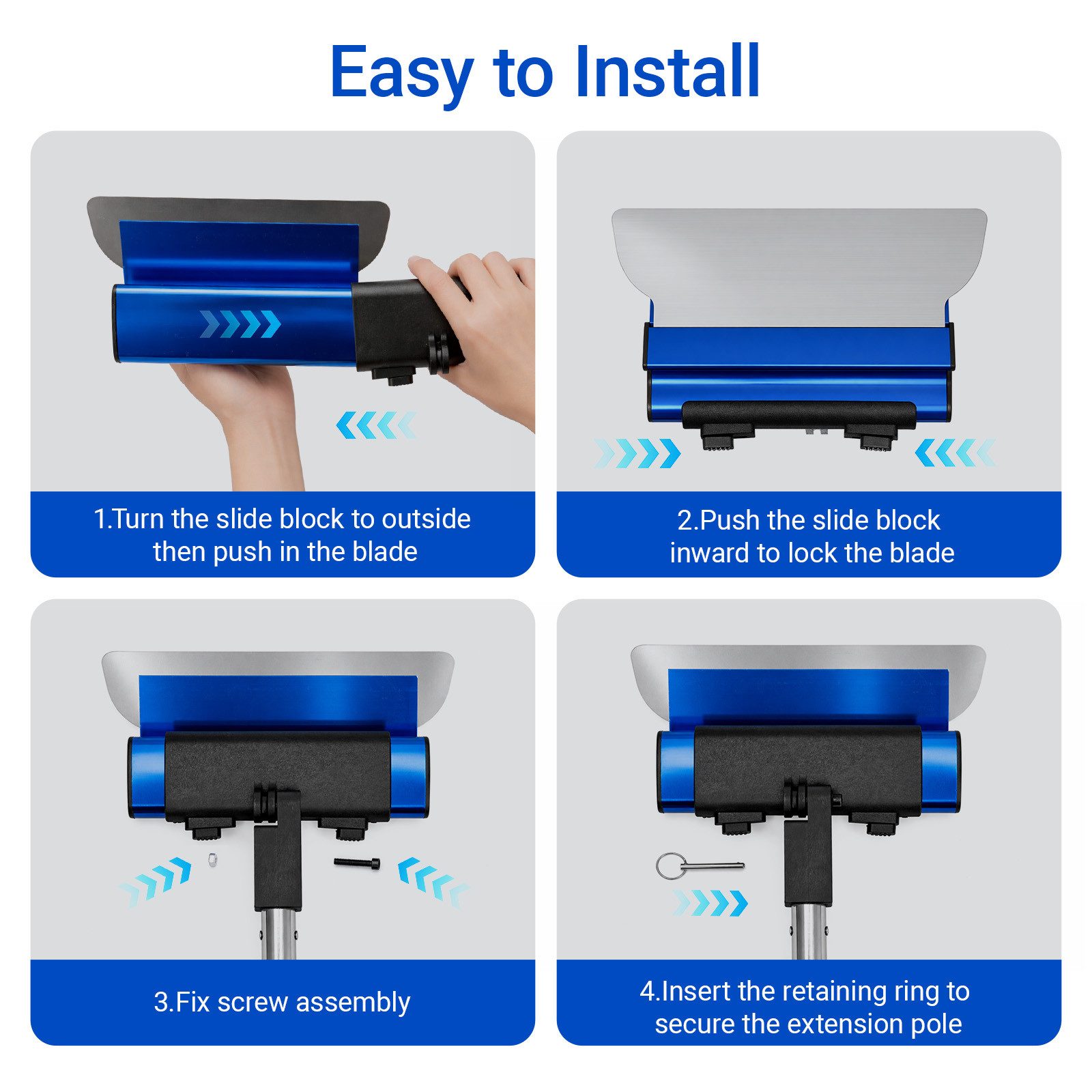 Easy to Install

1.Turn the slide block to outside then push in the blade

2.Push the slide block inward to lock the blade

3.Fix screw assembly

4.Insert the retaining ring to secure the extension pole