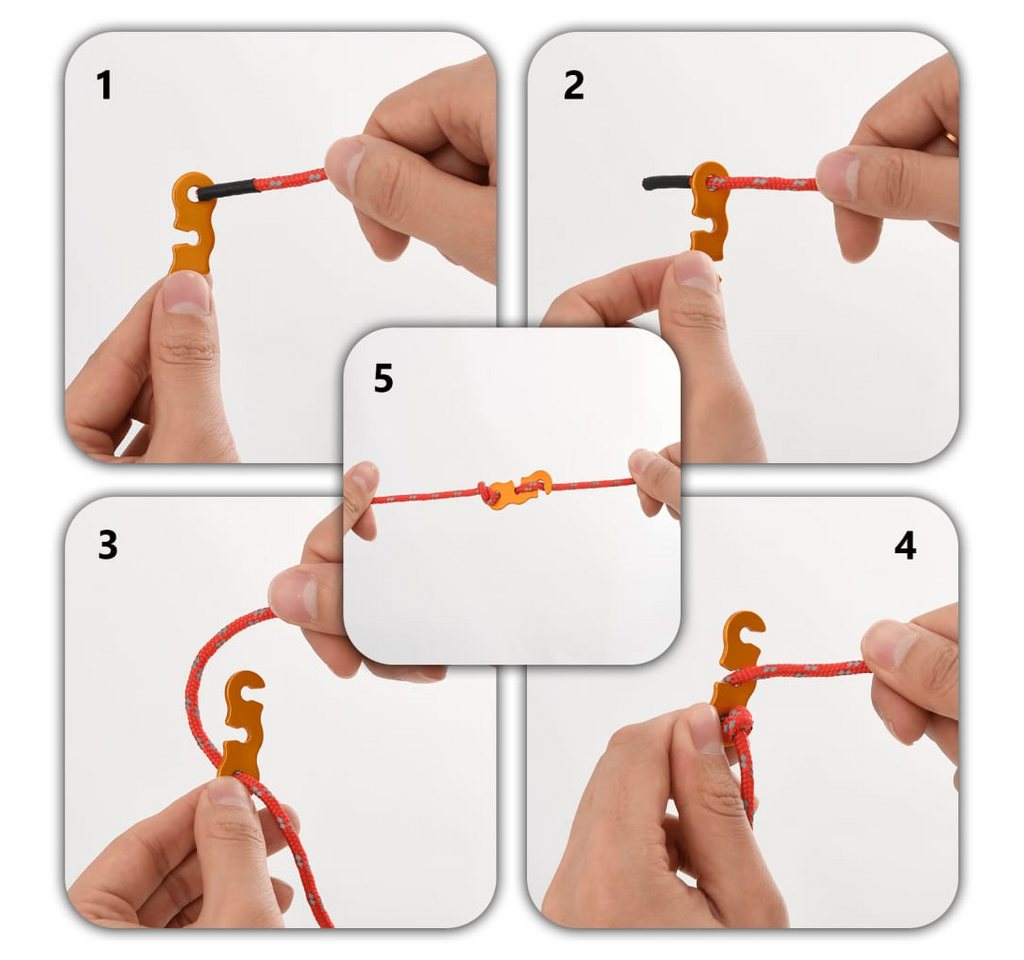 1
2
5
3
4