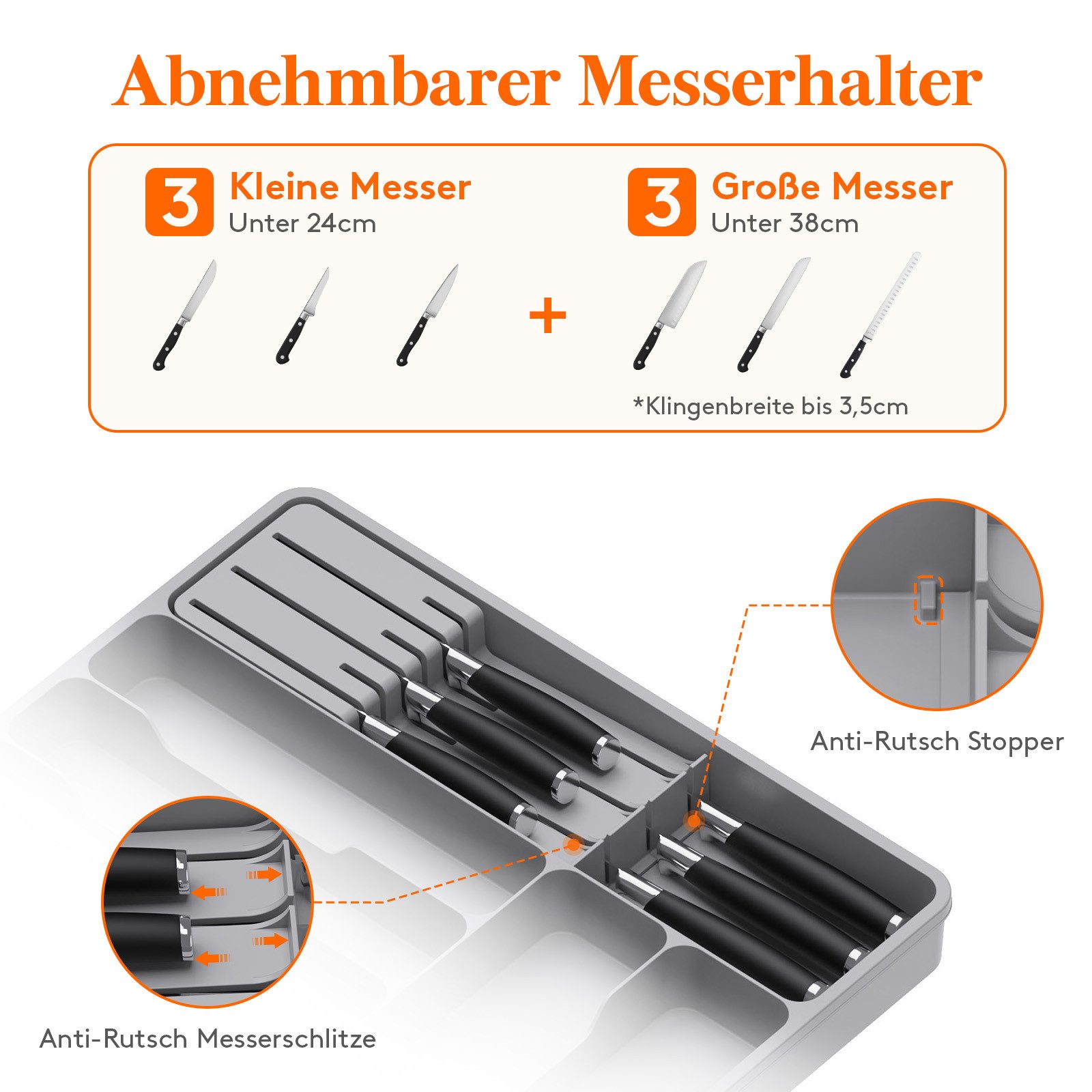 Abnehmbarer Messerhalter

3 Kleine Messer
Unter 24cm

+

3 Große Messer
Unter 38cm

*Klingenbreite bis 3,5cm

Anti-Rutsch Stopper

Anti-Rutsch Messerschlitze