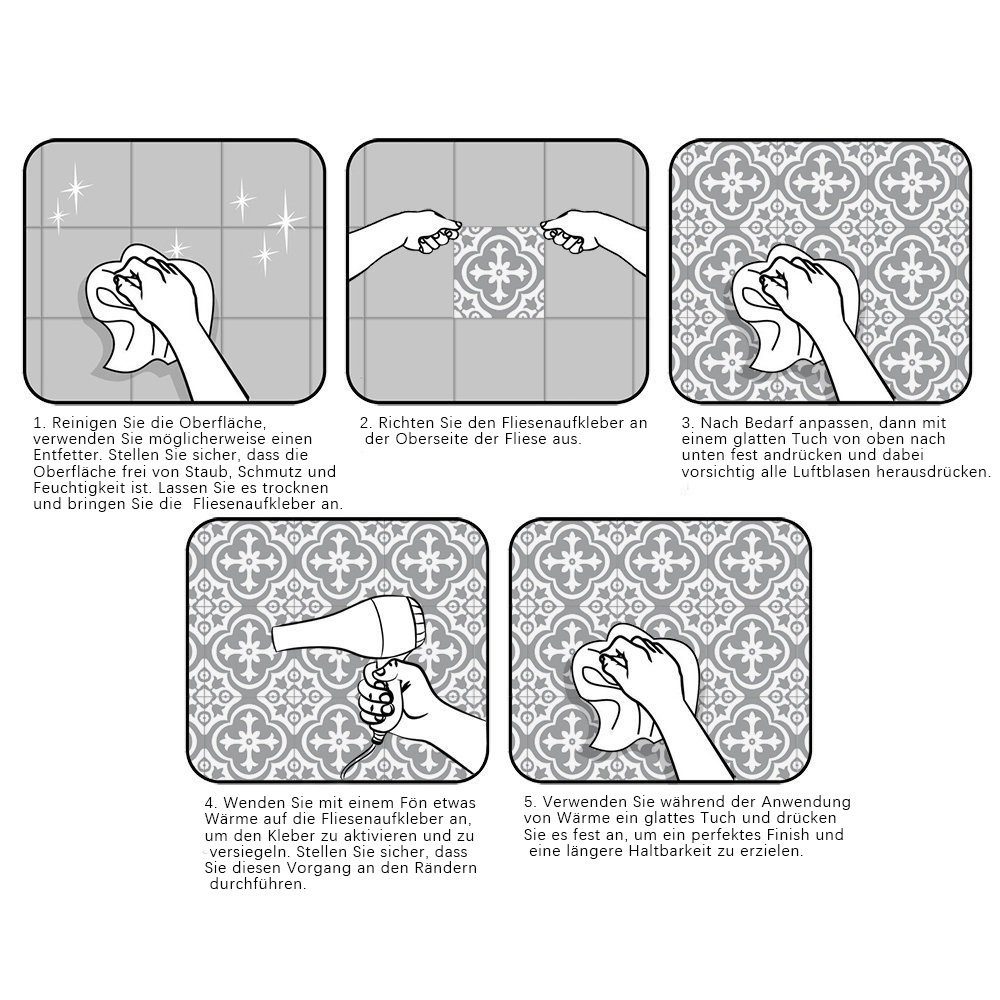 1. Reinigen Sie die Oberfläche, verwenden Sie möglicherweise einen Entfetter. Stellen Sie sicher, dass die Oberfläche frei von Staub, Schmutz und Feuchtigkeit ist. Lassen Sie es trocknen und bringen Sie die Fliesenaufkleber an.

2. Richten Sie den Fliesenaufkleber an der Oberseite der Fliese aus.

3. Nach Bedarf anpassen, dann mit einem glatten Tuch von oben nach unten fest andrücken und dabei vorsichtig alle Luftblasen herausdrücken.

4. Wenden Sie mit einem Fön etwas Wärme auf die Fliesenaufkleber an, um den Kleber zu aktivieren und zu versiegeln. Stellen Sie sicher, dass Sie diesen Vorgang an den Rändern durchführen.

5. Verwenden Sie während der Anwendung von Wärme ein glattes Tuch und drücken Sie es fest an, um ein perfektes Finish und eine längere Haltbarkeit zu erzielen.