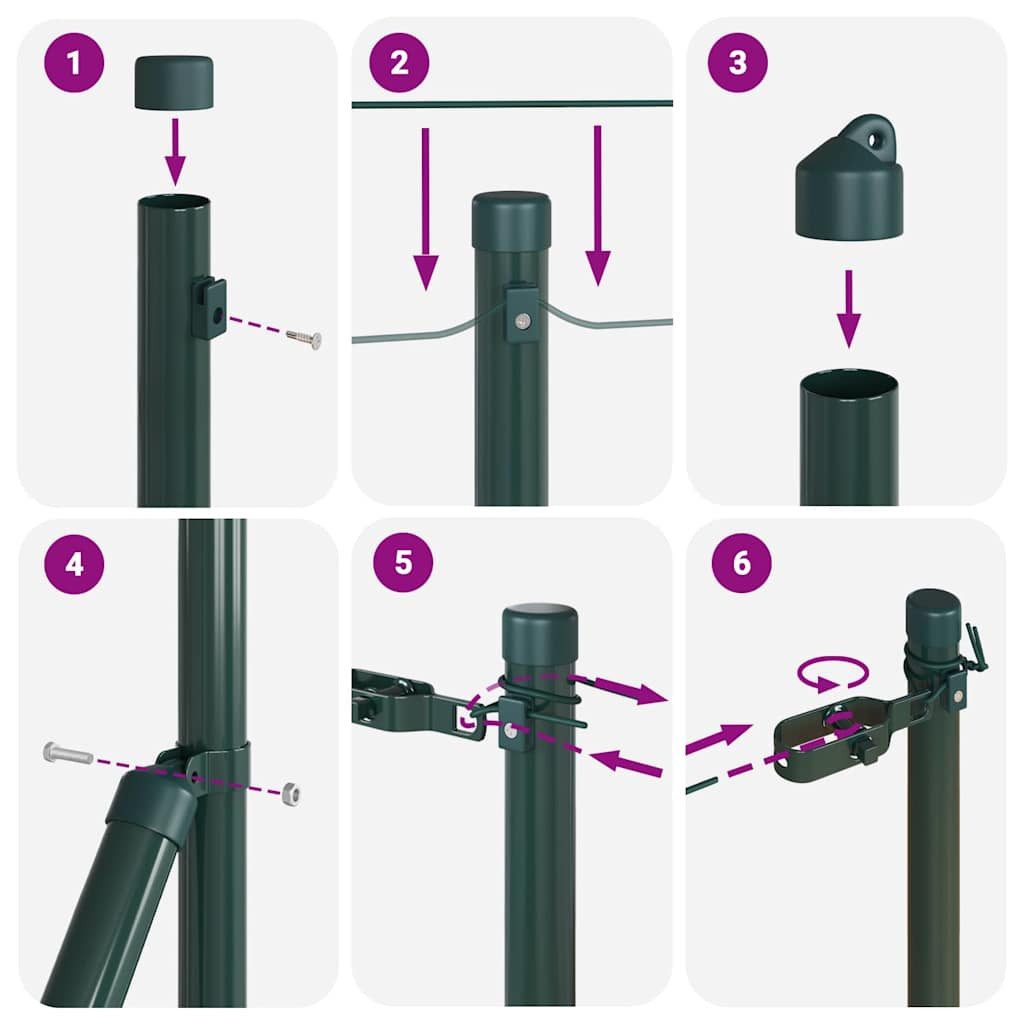 1
2
3
4
5
6