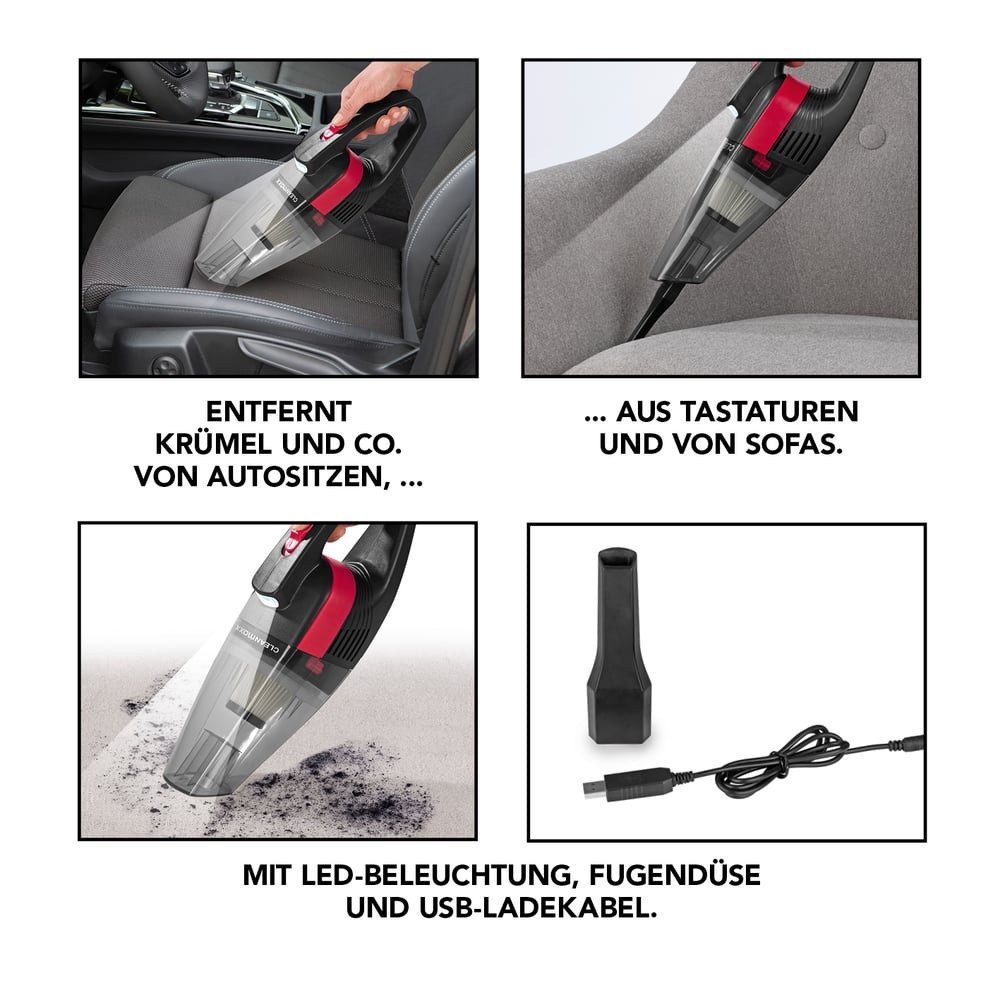 CLEANMAXX

ENTFERNT KRÜMEL UND CO. VON AUTOSITZEN, ...

... AUS TASTATUREN UND VON SOFAS.

CLEANMAXX

MIT LED-BELEUCHTUNG, FUGENDÜSE UND USB-LADEKABEL.