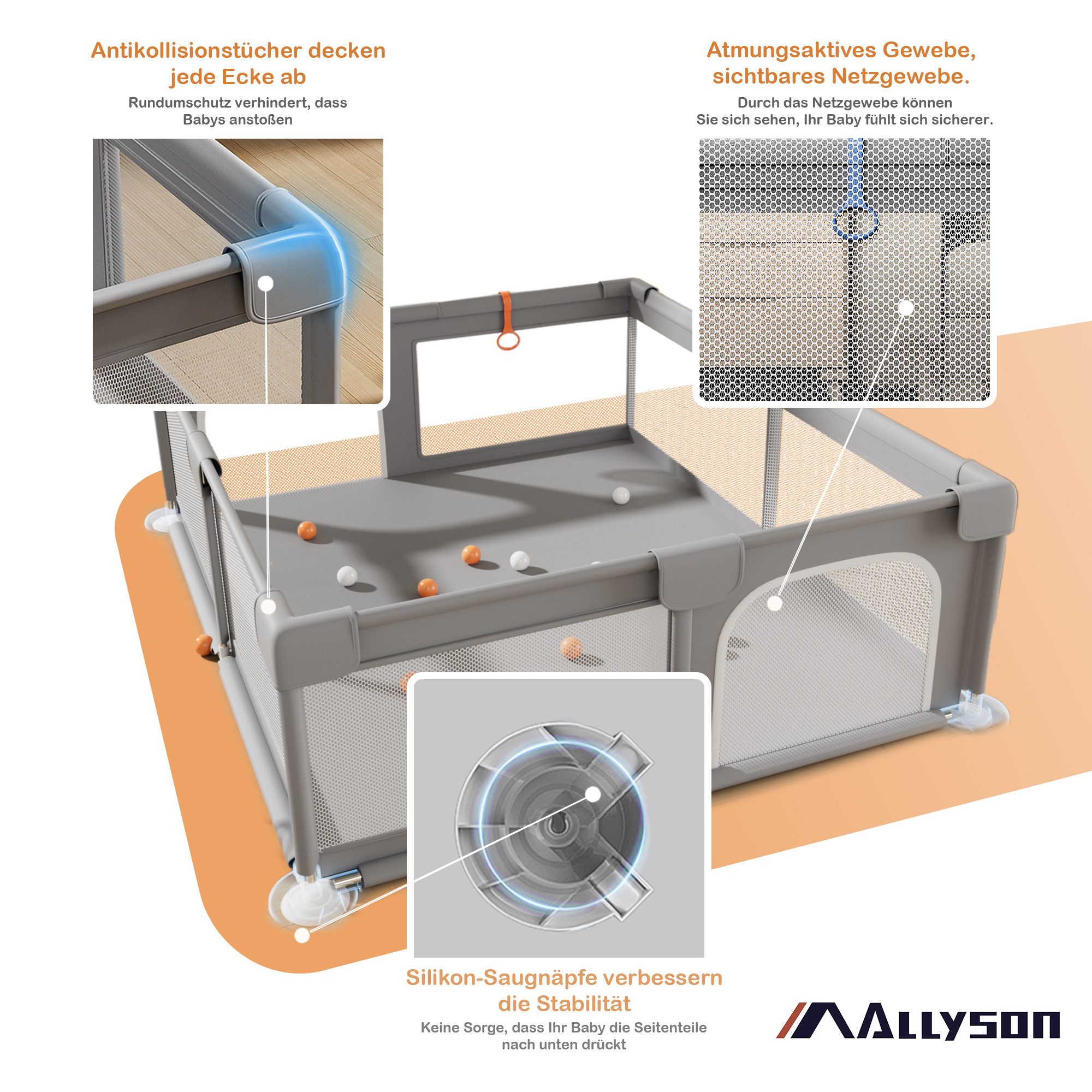 Antikollisionstücher decken jede Ecke ab

Rundumschutz verhindert, dass Babys anstoßen

Atmungsaktives Gewebe, sichtbares Netzgewebe.

Durch das Netzgewebe können Sie sich sehen, Ihr Baby fühlt sich sicherer.

Silikon-Saugnäpfe verbessern die Stabilität

Keine Sorge, dass Ihr Baby die Seitenteile nach unten drückt

ALLYSON