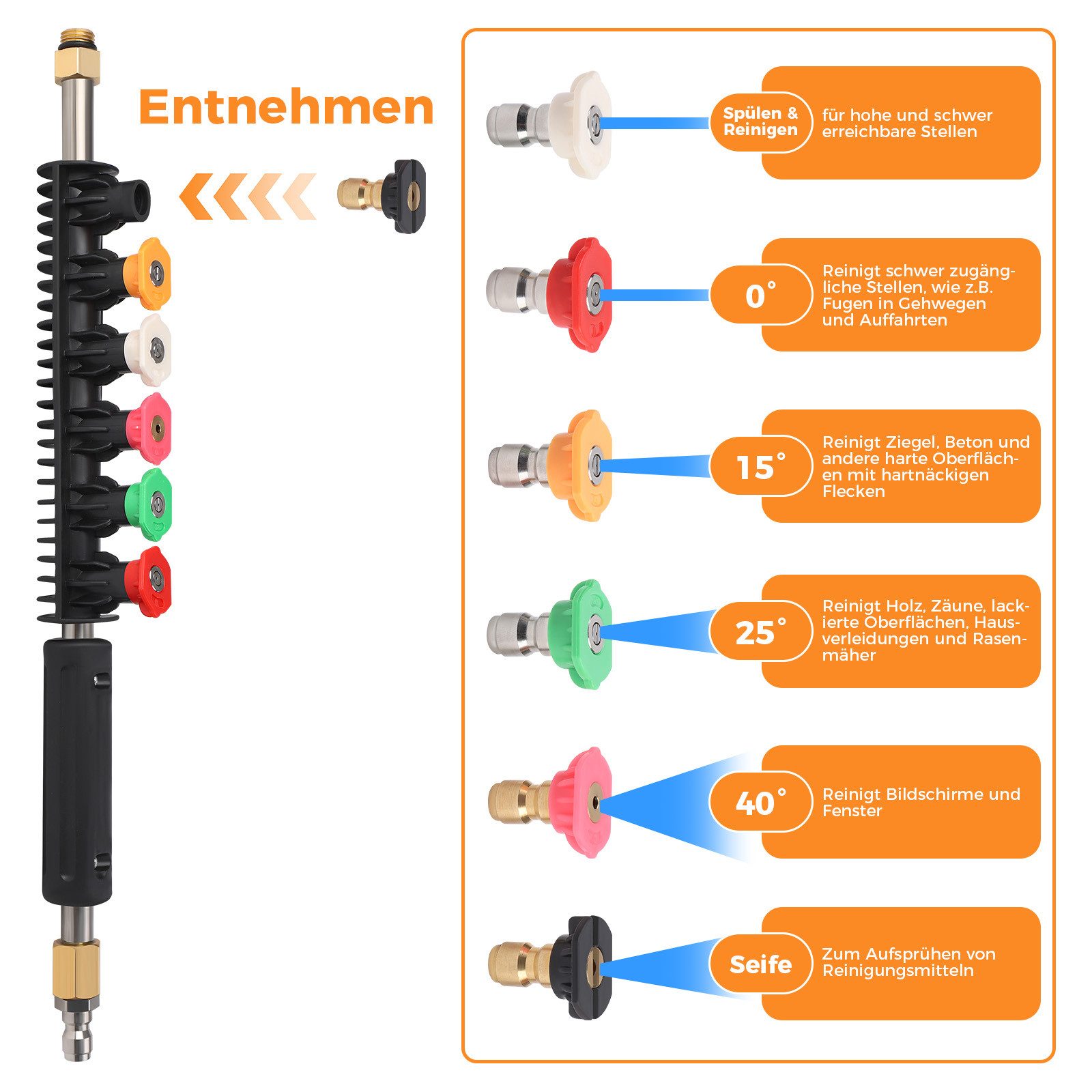 Entnehmen

Spülen & Reinigen
für hohe und schwer erreichbare Stellen

0°
Reinigt schwer zugängliche Stellen, wie z.B. Fugen in Gehwegen und Auffahrten

15°
Reinigt Ziegel, Beton und andere harte Oberflächen mit hartnäckigen Flecken

25°
Reinigt Holz, Zäune, lackierte Oberflächen, Hausverleidungen und Rasenmäher

40°
Reinigt Bildschirme und Fenster

Seife
Zum Aufsprühen von Reinigungsmitteln