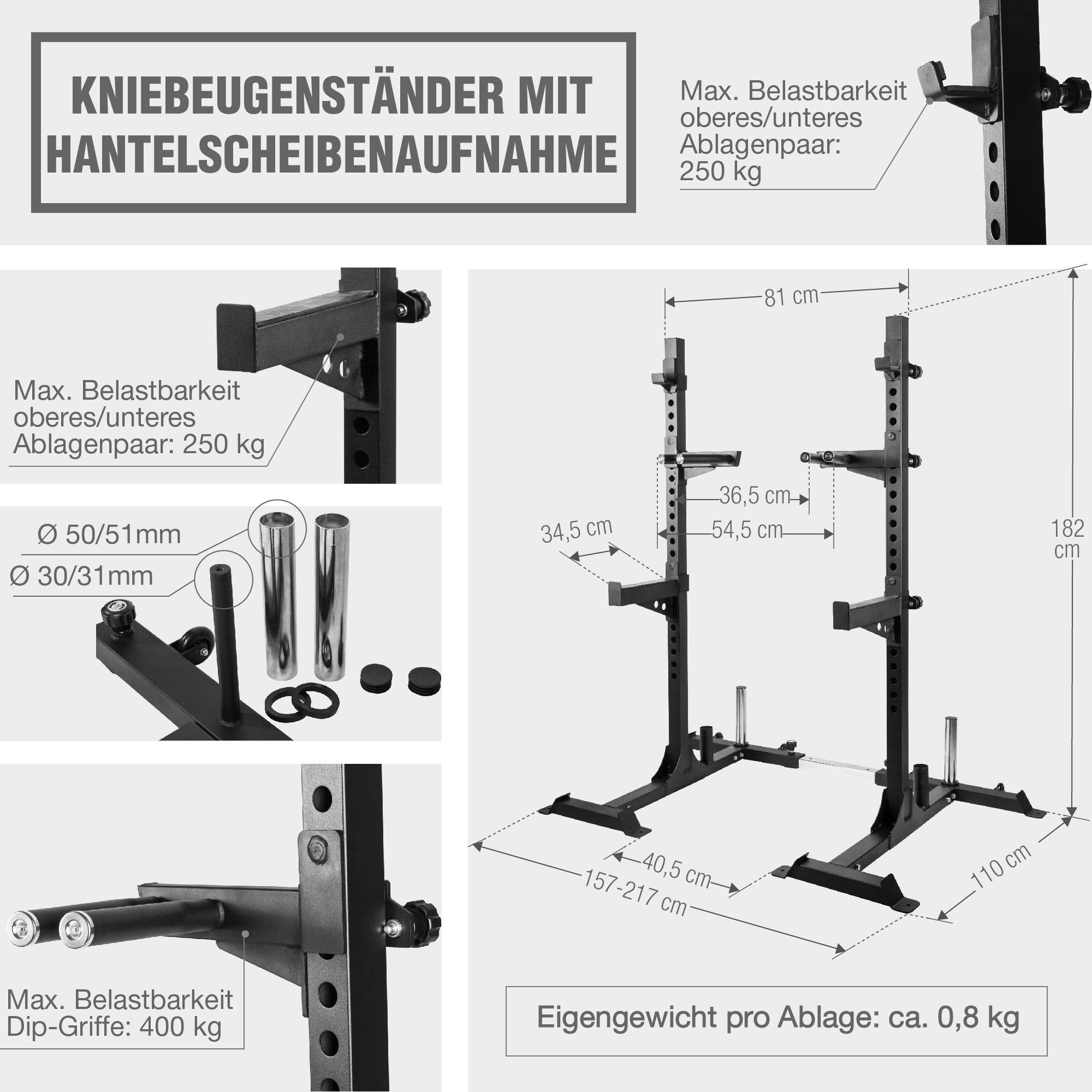 KNIEBEUGENSTÄNDER MIT HANTELSCHEIBENAUFNAHME

Max. Belastbarkeit oberes/unteres Ablagenpaar: 250 kg

Max. Belastbarkeit oberes/unteres Ablagenpaar: 250 kg

Ø 50/51mm

Ø 30/31mm

Max. Belastbarkeit Dip-Griffe: 400 kg

81 cm

36,5 cm

54,5 cm

34,5 cm

182 cm

40,5 cm

157-217 cm

110 cm

Eigengewicht pro Ablage: ca. 0,8 kg