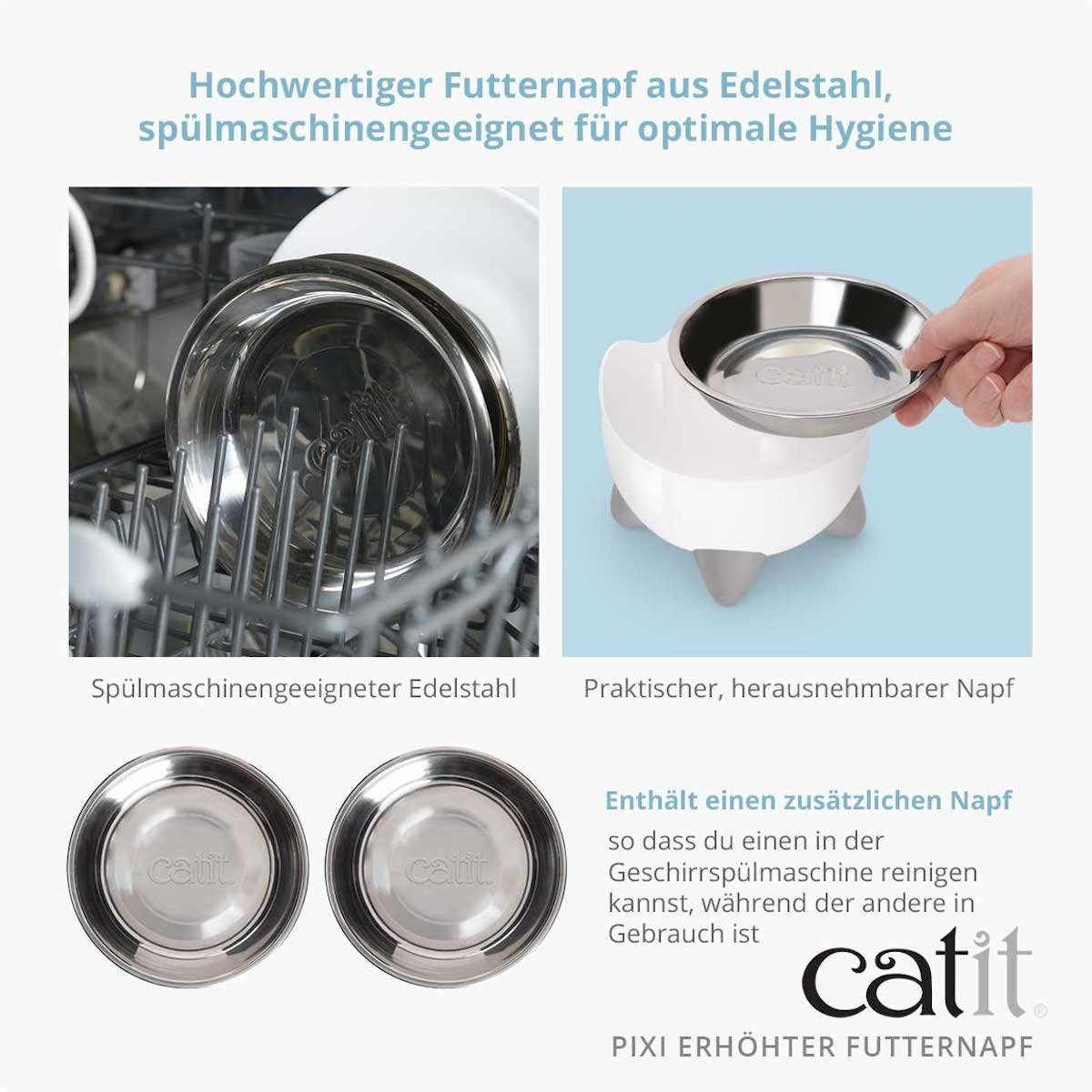 Hochwertiger Futternapf aus Edelstahl, spülmaschinengeeignet für optimale Hygiene

catit

catit

Spülmaschinengeeigneter Edelstahl

Praktischer, herausnehmbarer Napf

catit

catit

Enthält einen zusätzlichen Napf

so dass du einen in der Geschirrspülmaschine reinigen kannst, während der andere in Gebrauch ist

catit®

PIXI ERHÖHTER FUTTERNAPF