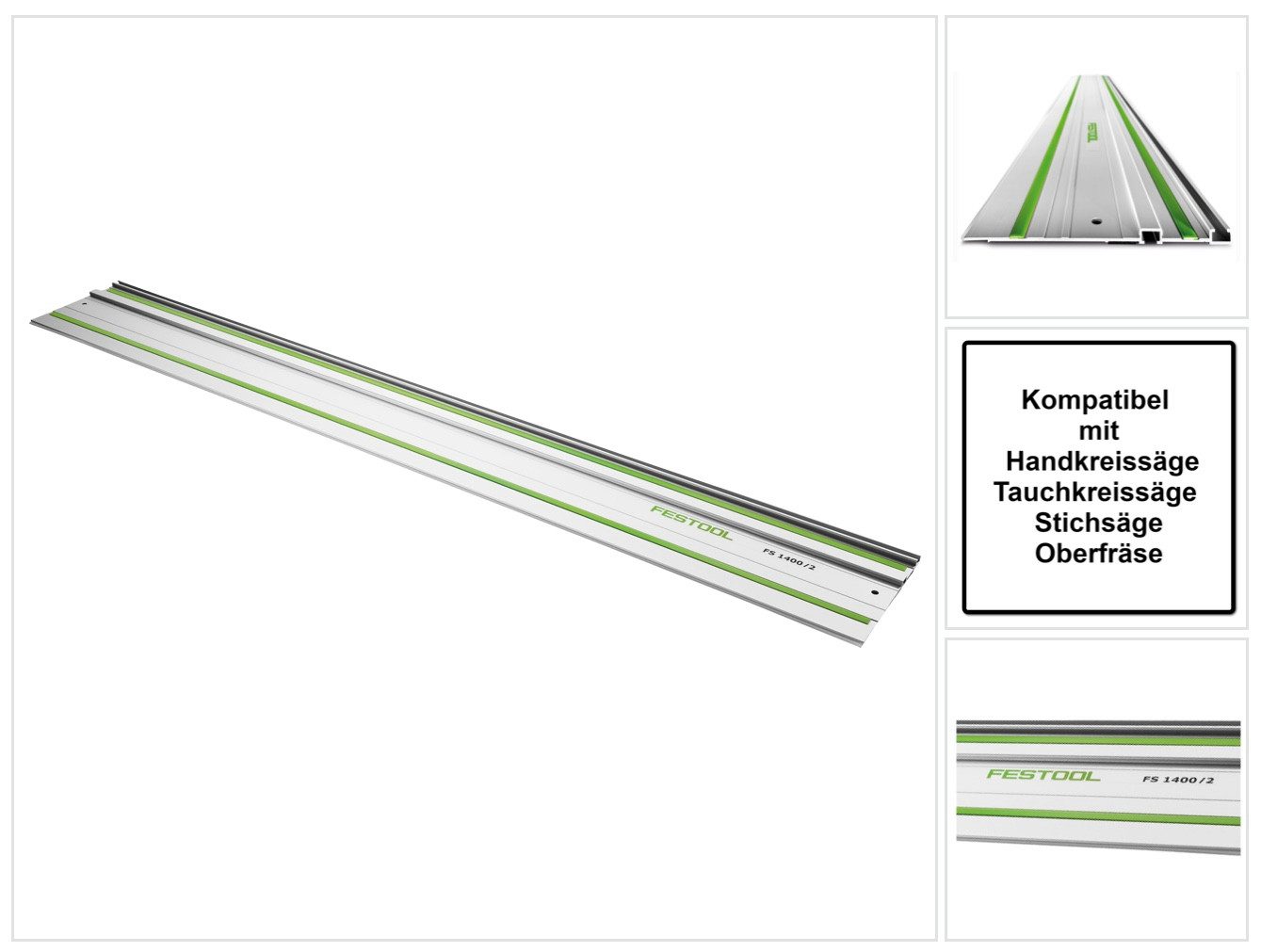 FESTOOL
FS 1400/2

FESTOOL

Kompatibel
mit
Handkreissäge
Tauchkreissäge
Stichsäge
Oberfräse

FESTOOL
FS 1400/2